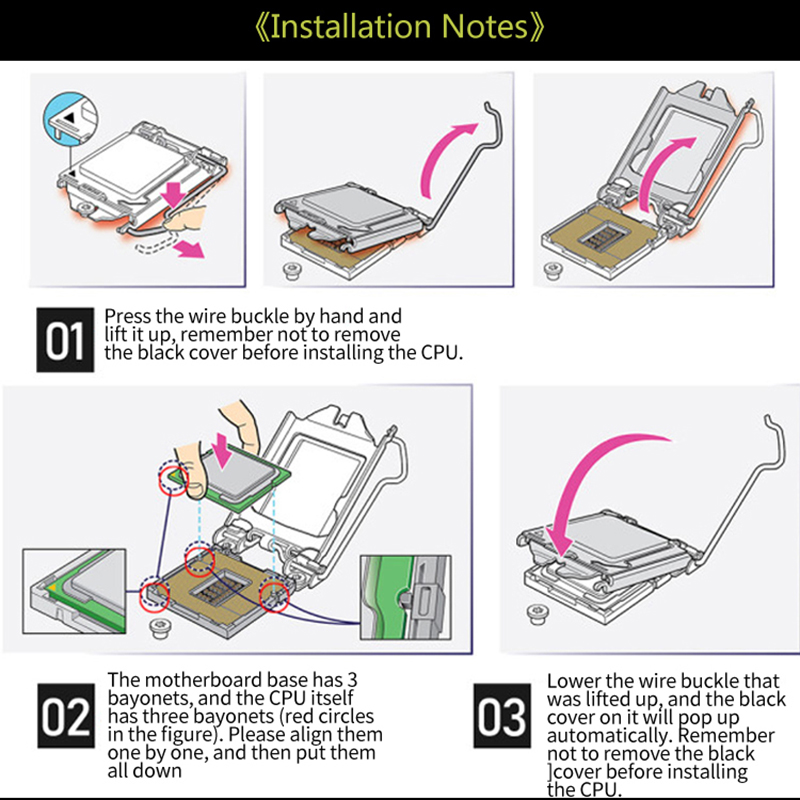 《Installation Notes》

01 Press the wire buckle by hand and lift it up, remember not to remove the black cover before installing the CPU.

02 The motherboard base has 3 bayonets, and the CPU itself has three bayonets (red circles in the figure). Please align them one by one, and then put them all down

03 Lower the wire buckle that was lifted up, and the black cover on it will pop up automatically. Remember not to remove the black ]cover before installing the CPU.