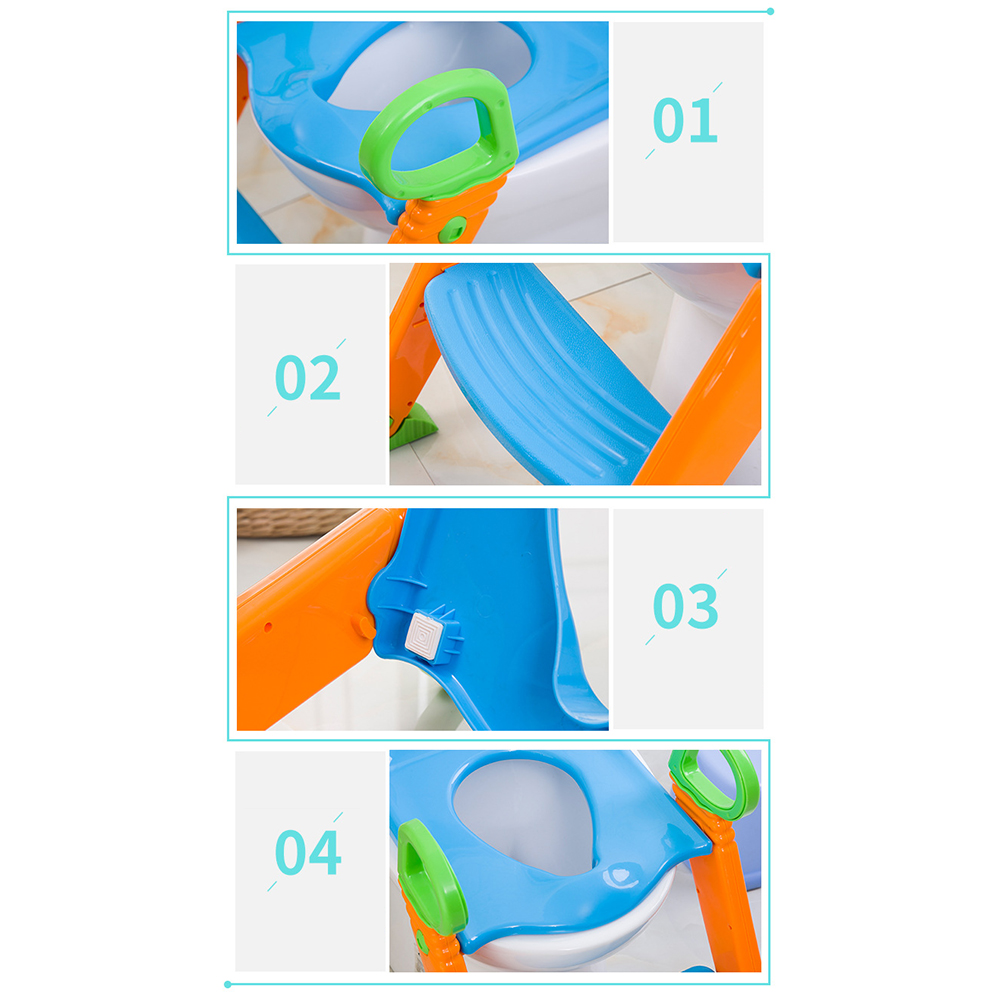 01

02

03

04