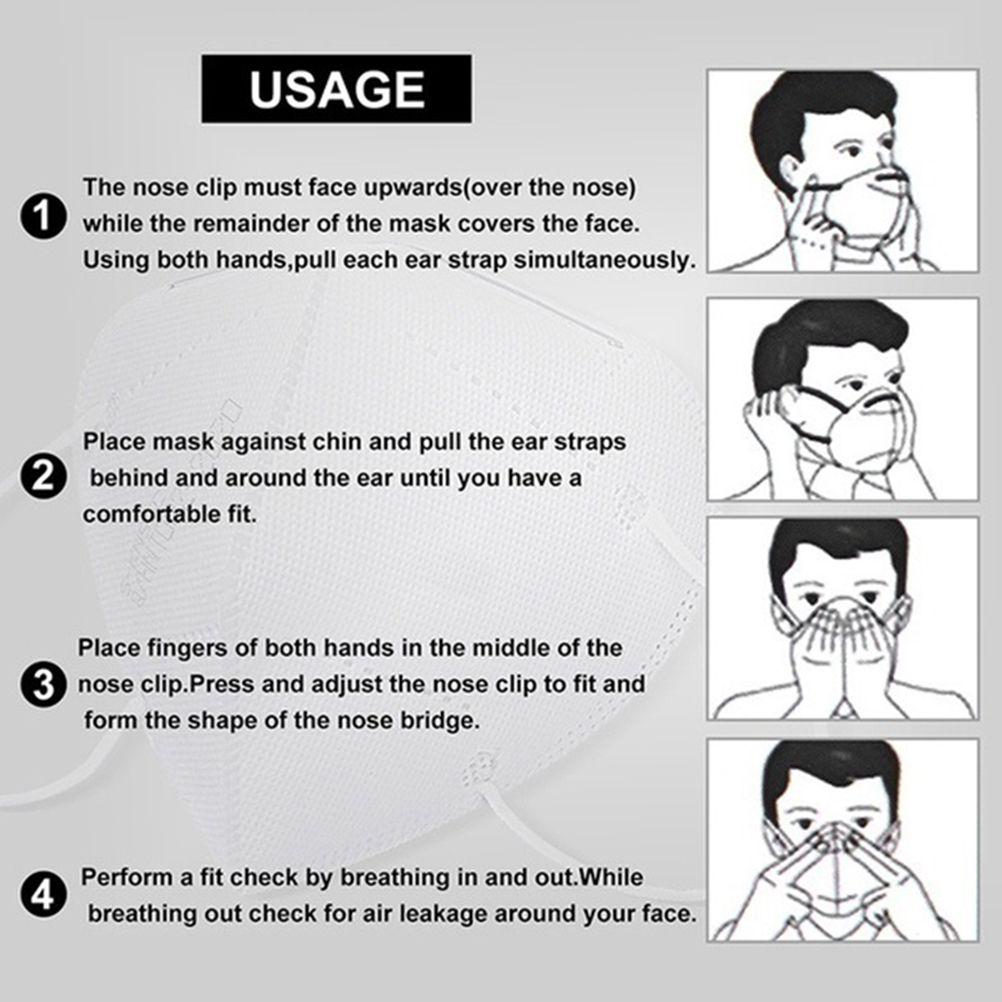 USAGE

1 The nose clip must face upwards(over the nose) while the remainder of the mask covers the face. Using both hands,pull each ear strap simultaneously.

2 Place mask against chin and pull the ear straps behind and around the ear until you have a comfortable fit.

3 Place fingers of both hands in the middle of the nose clip.Press and adjust the nose clip to fit and form the shape of the nose bridge.

4 Perform a fit check by breathing in and out.While breathing out check for air leakage around your face.