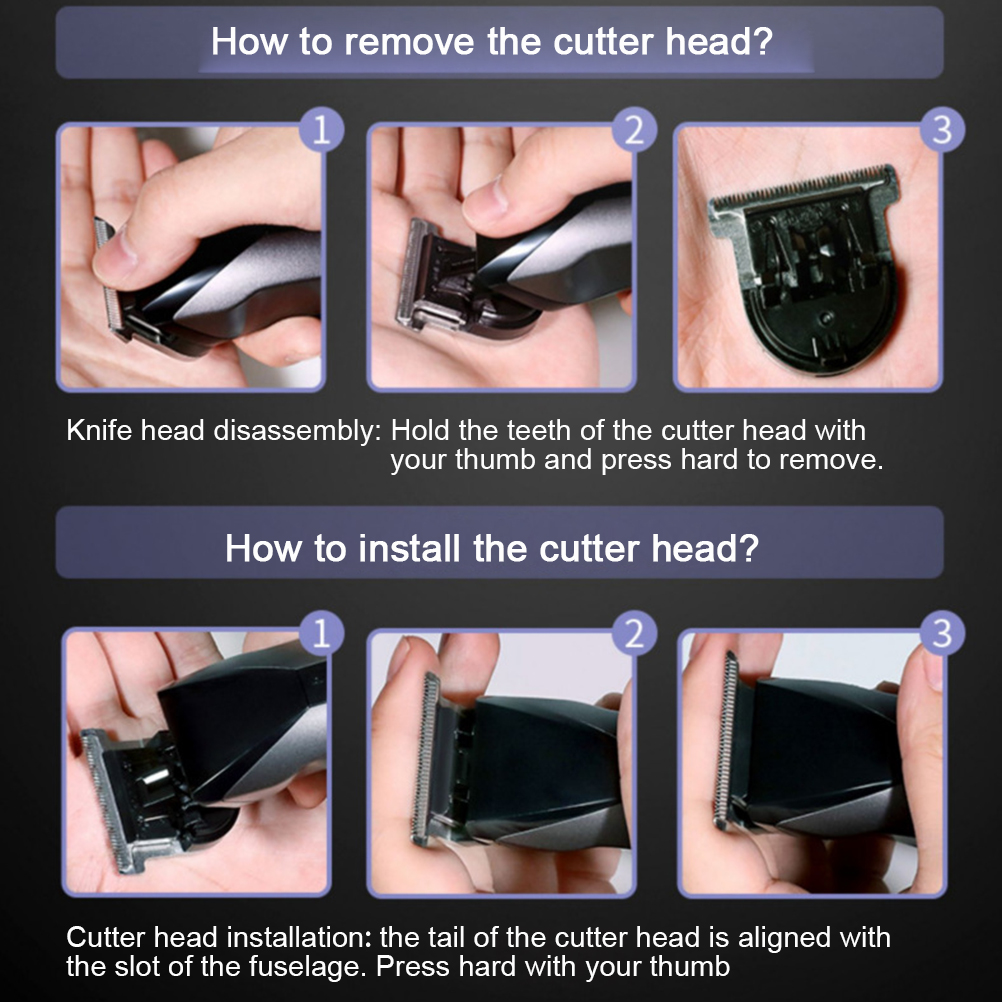 How to remove the cutter head?

1

2

3

Knife head disassembly: Hold the teeth of the cutter head with your thumb and press hard to remove.

How to install the cutter head?

1

2

3

Cutter head installation: the tail of the cutter head is aligned with the slot of the fuselage. Press hard with your thumb