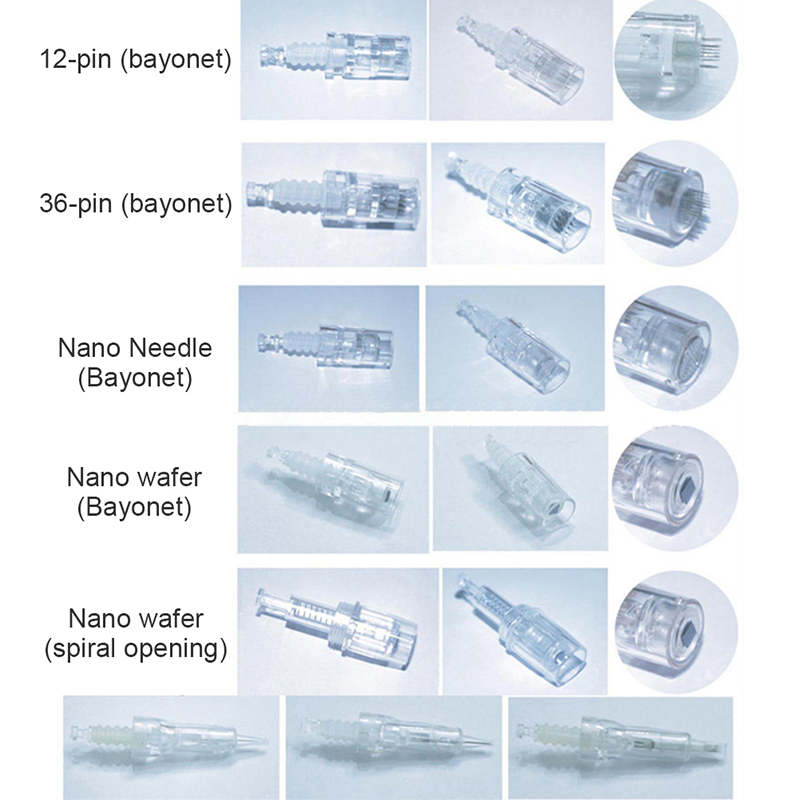 12-pin (bayonet)

36-pin (bayonet)

Nano Needle (Bayonet)

Nano wafer (Bayonet)

Nano wafer (spiral opening)