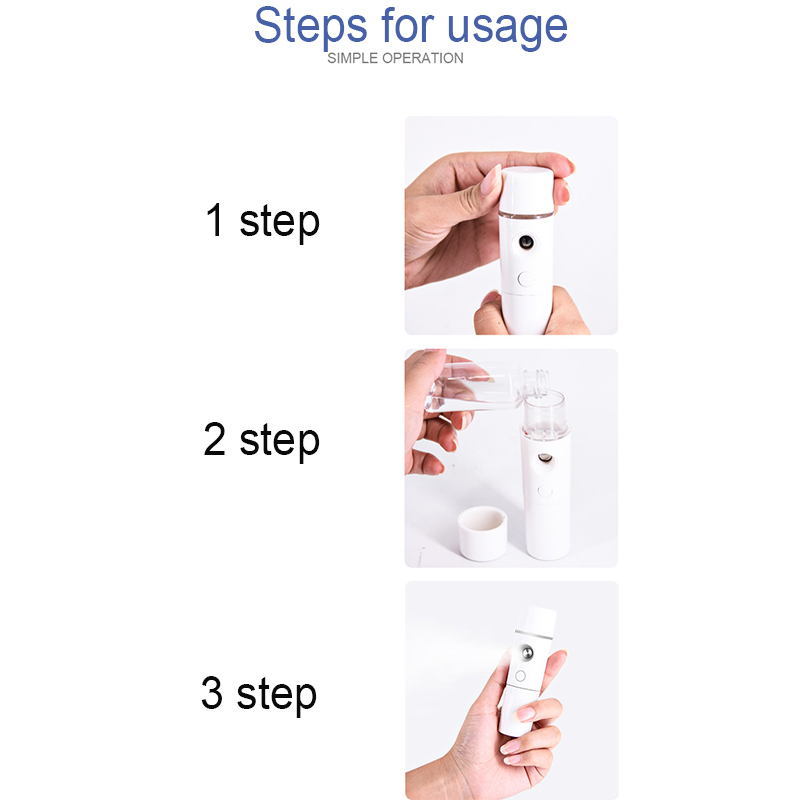 Steps for usage
SIMPLE OPERATION

1 step

2 step

3 step