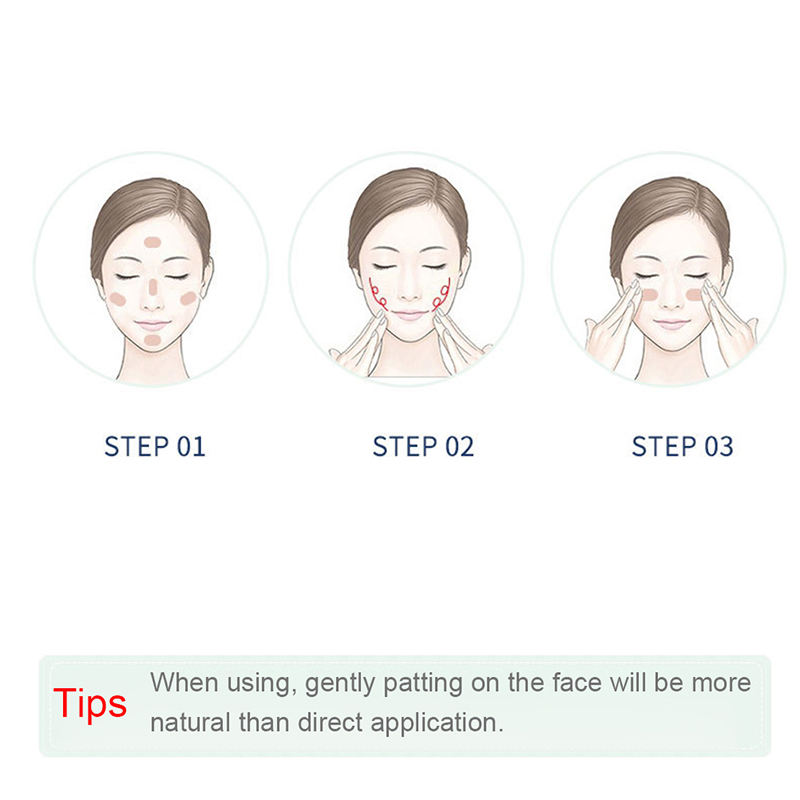 STEP 01

STEP 02

STEP 03

Tips

When using, gently patting on the face will be more natural than direct application.