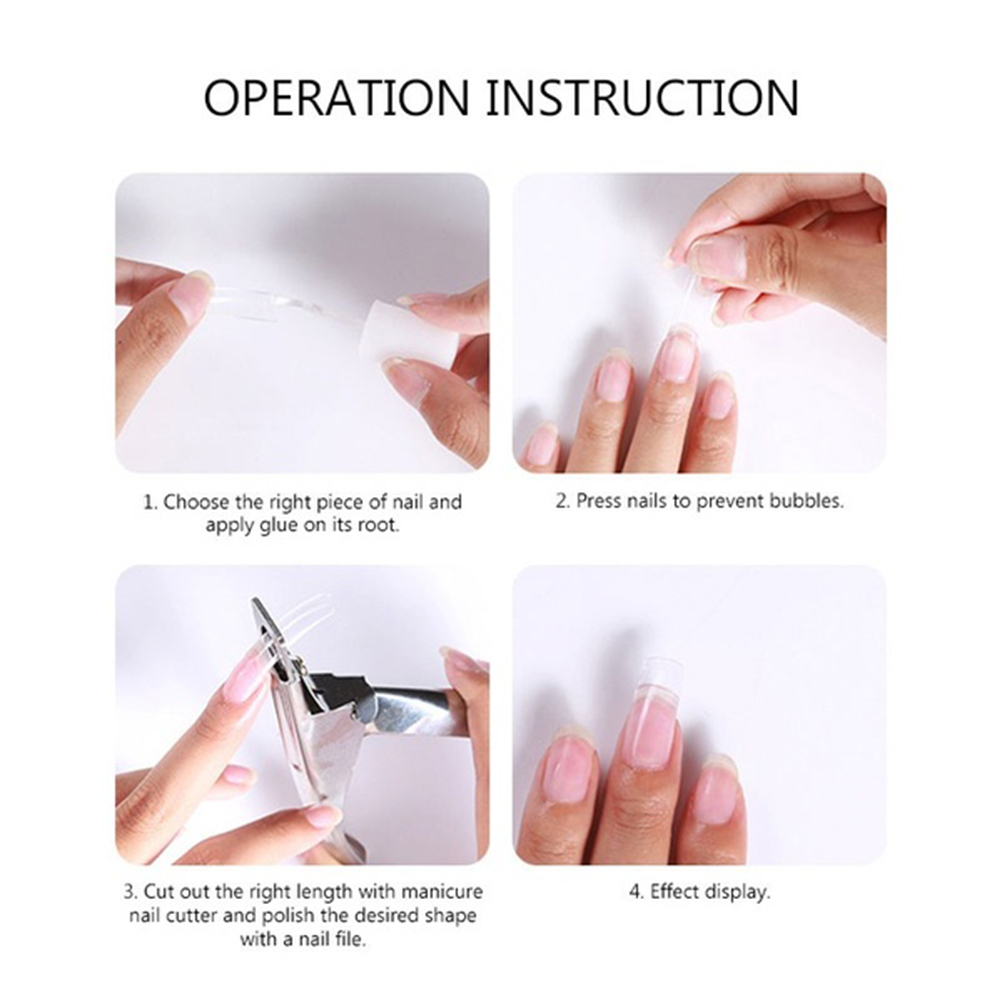 OPERATION INSTRUCTION

1. Choose the right piece of nail and apply glue on its root.

2. Press nails to prevent bubbles.

3. Cut out the right length with manicure nail cutter and polish the desired shape with a nail file.

4. Effect display.