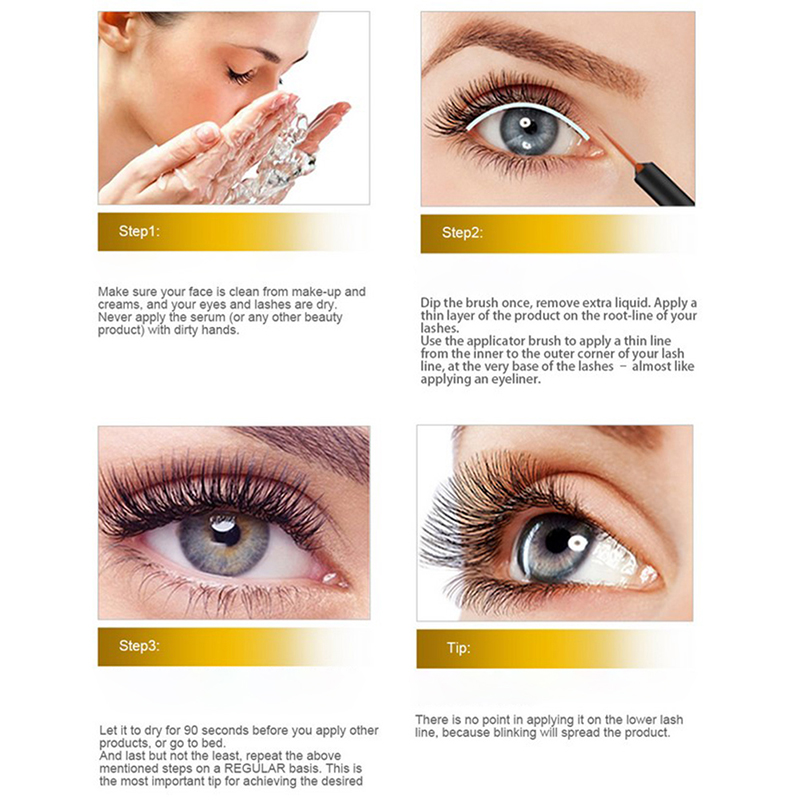 Step1:

Make sure your face is clean from make-up and creams, and your eyes and lashes are dry. Never apply the serum (or any other beauty product) with dirty hands.

Step2:

Dip the brush once, remove extra liquid. Apply a thin layer of the product on the root-line of your lashes.
Use the applicator brush to apply a thin line from the inner to the outer corner of your lash line, at the very base of the lashes – almost like applying an eyeliner.

Step3:

Let it to dry for 90 seconds before you apply other products, or go to bed.
And last but not the least, repeat the above mentioned steps on a REGULAR basis. This is the most important tip for achieving the desired

Tip:

There is no point in applying it on the lower lash line, because blinking will spread the product.