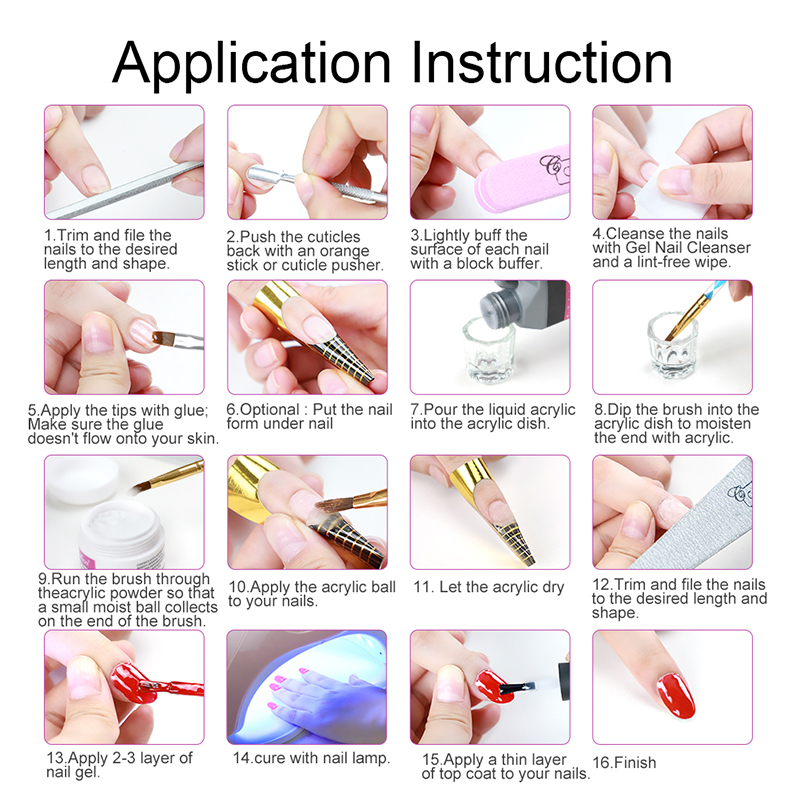 Application Instruction

1.Trim and file the nails to the desired length and shape.

2.Push the cuticles back with an orange stick or cuticle pusher.

3.Lightly buff the surface of each nail with a block buffer.

4.Cleanse the nails with Gel Nail Cleanser and a lint-free wipe.

5.Apply the tips with glue; Make sure the glue doesn't flow onto your skin.

6.Optional : Put the nail form under nail

7.Pour the liquid acrylic into the acrylic dish.

8.Dip the brush into the acrylic dish to moisten the end with acrylic.

9.Run the brush through theacrylic powder so that a small moist ball collects on the end of the brush.

10.Apply the acrylic ball to your nails.

11. Let the acrylic dry

12.Trim and file the nails to the desired length and shape.

13.Apply 2-3 layer of nail gel.

14.cure with nail lamp.

15.Apply a thin layer of top coat to your nails.

16.Finish