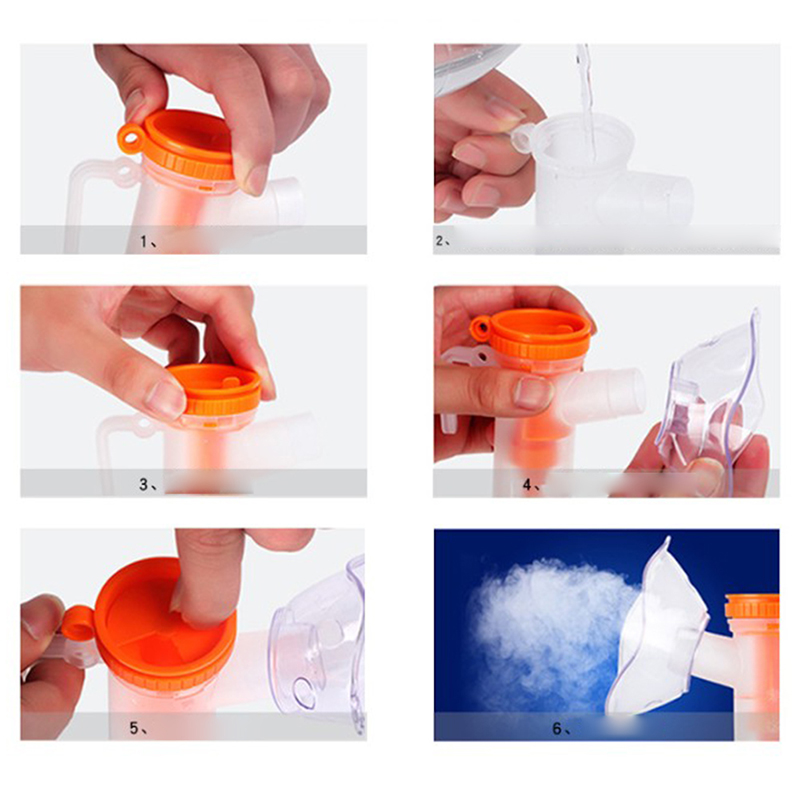 1、

2、

3、

4、

5、

6、