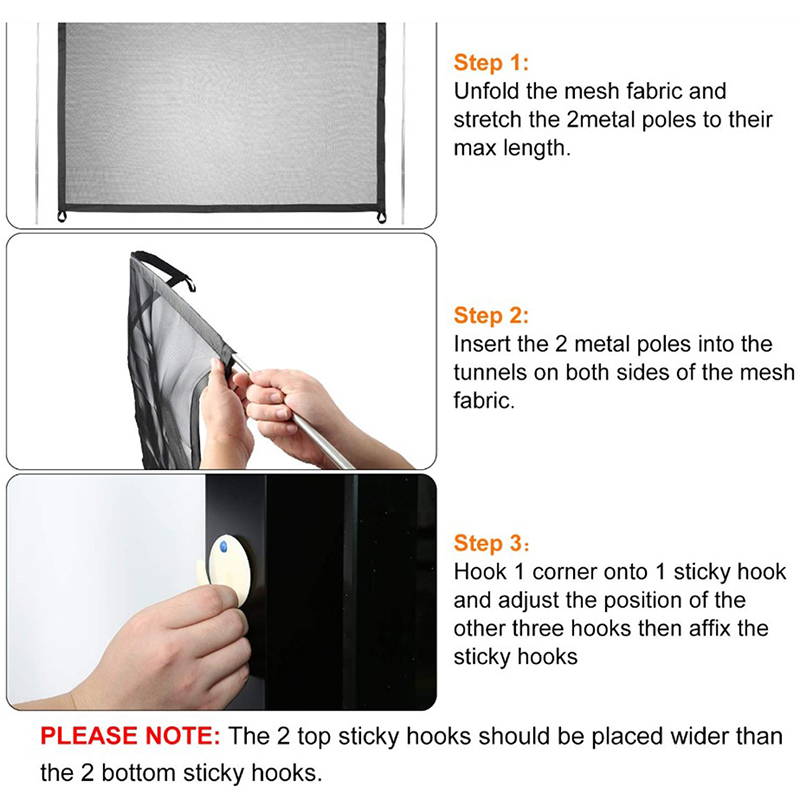 Step 1:
Unfold the mesh fabric and stretch the 2metal poles to their max length.

Step 2:
Insert the 2 metal poles into the tunnels on both sides of the mesh fabric.

Step 3:
Hook 1 corner onto 1 sticky hook and adjust the position of the other three hooks then affix the sticky hooks

PLEASE NOTE: The 2 top sticky hooks should be placed wider than the 2 bottom sticky hooks.