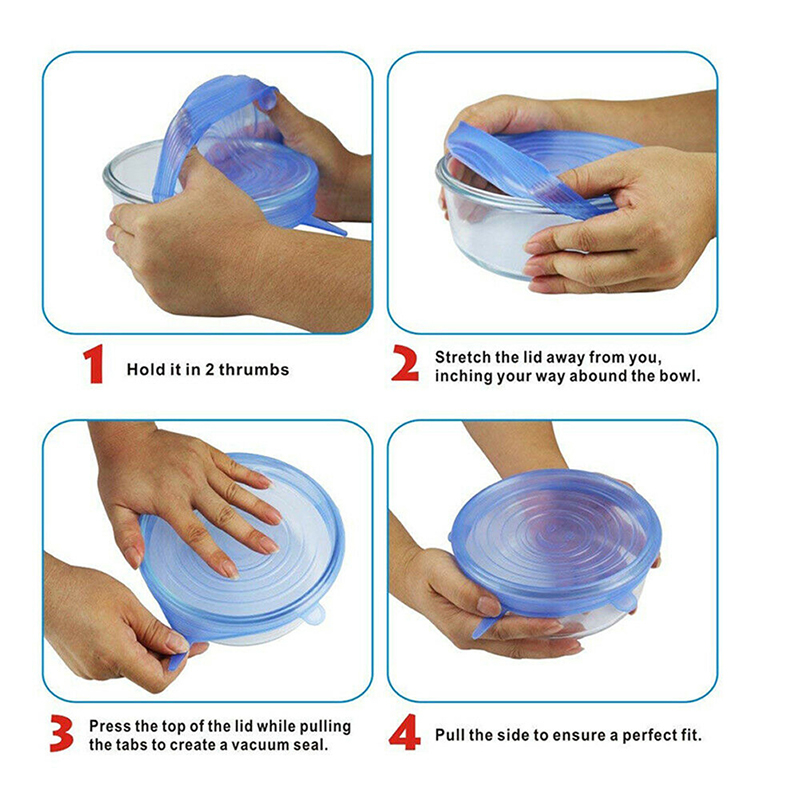 1 Hold it in 2 thrumbs

2 Stretch the lid away from you, inching your way abound the bowl.

3 Press the top of the lid while pulling the tabs to create a vacuum seal.

4 Pull the side to ensure a perfect fit.