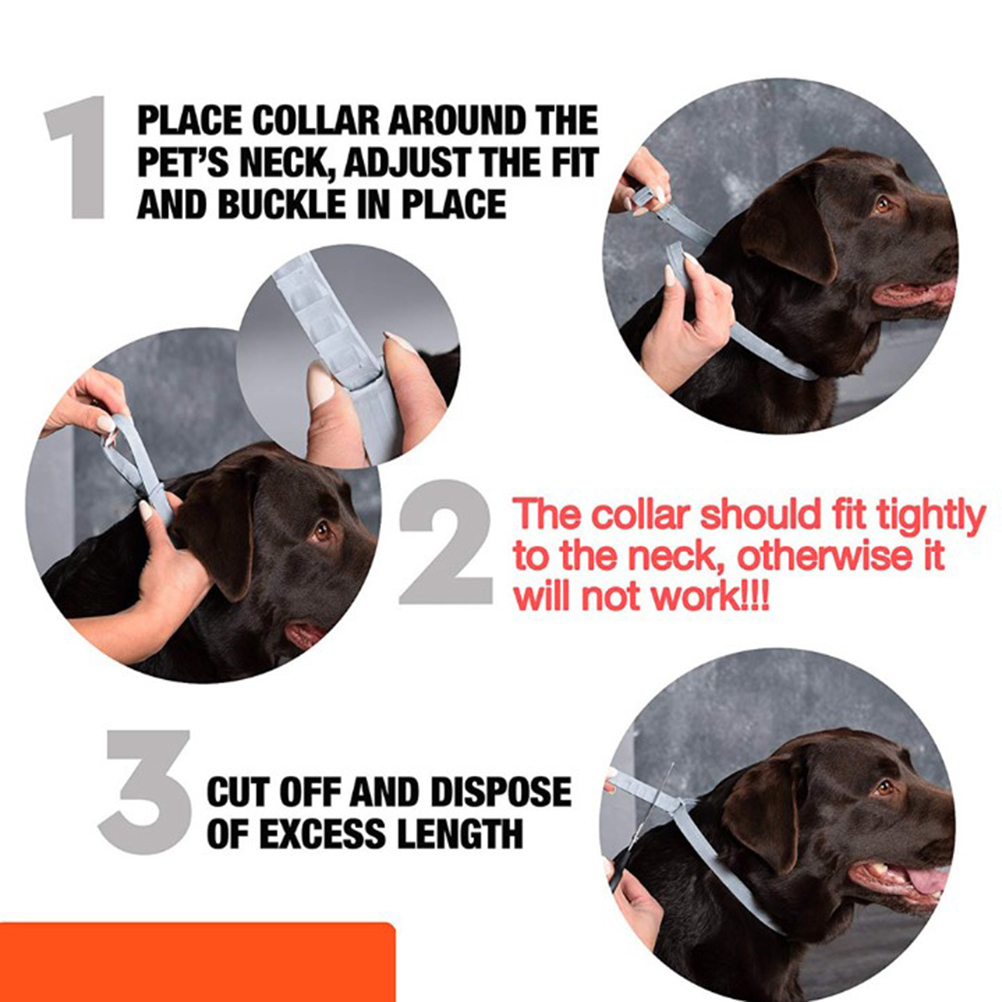 1 PLACE COLLAR AROUND THE PET'S NECK, ADJUST THE FIT AND BUCKLE IN PLACE

2 The collar should fit tightly to the neck, otherwise it will not work!!!

3 CUT OFF AND DISPOSE OF EXCESS LENGTH