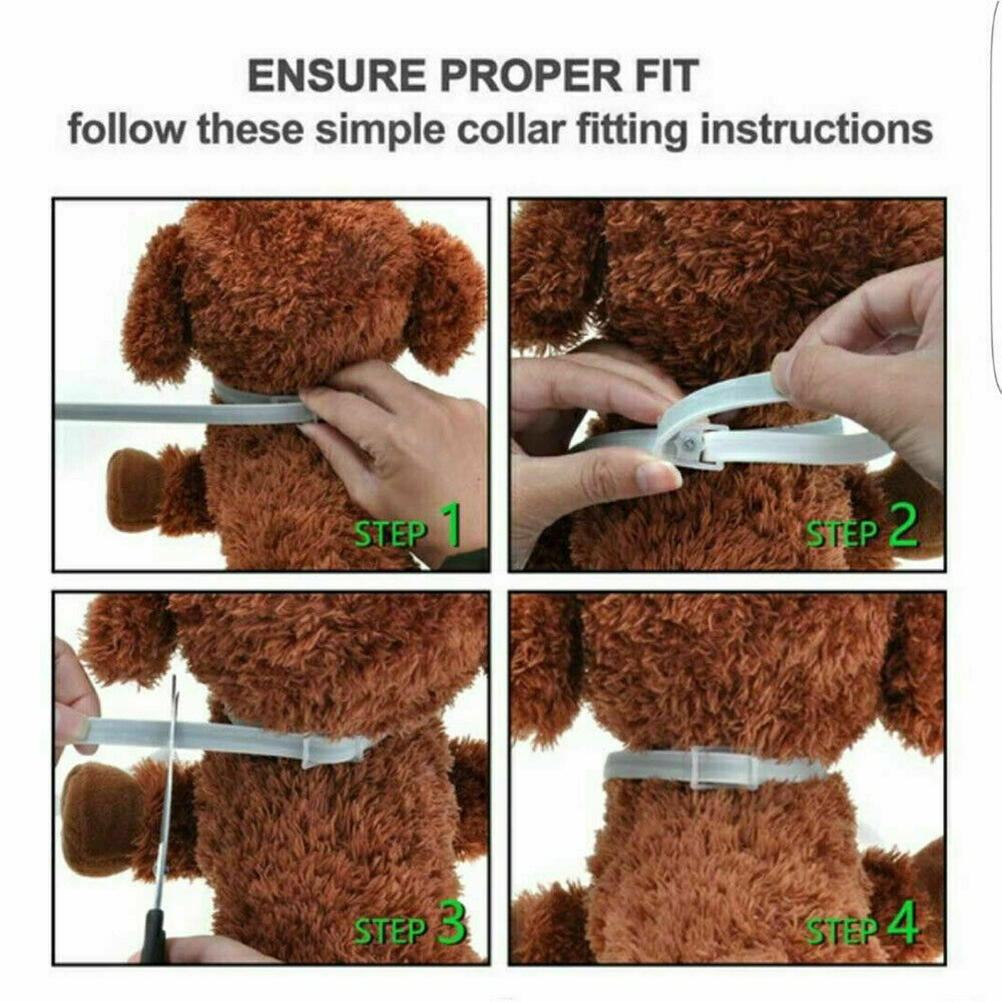 ENSURE PROPER FIT
follow these simple collar fitting instructions

STEP 1

STEP 2

STEP 3

STEP 4