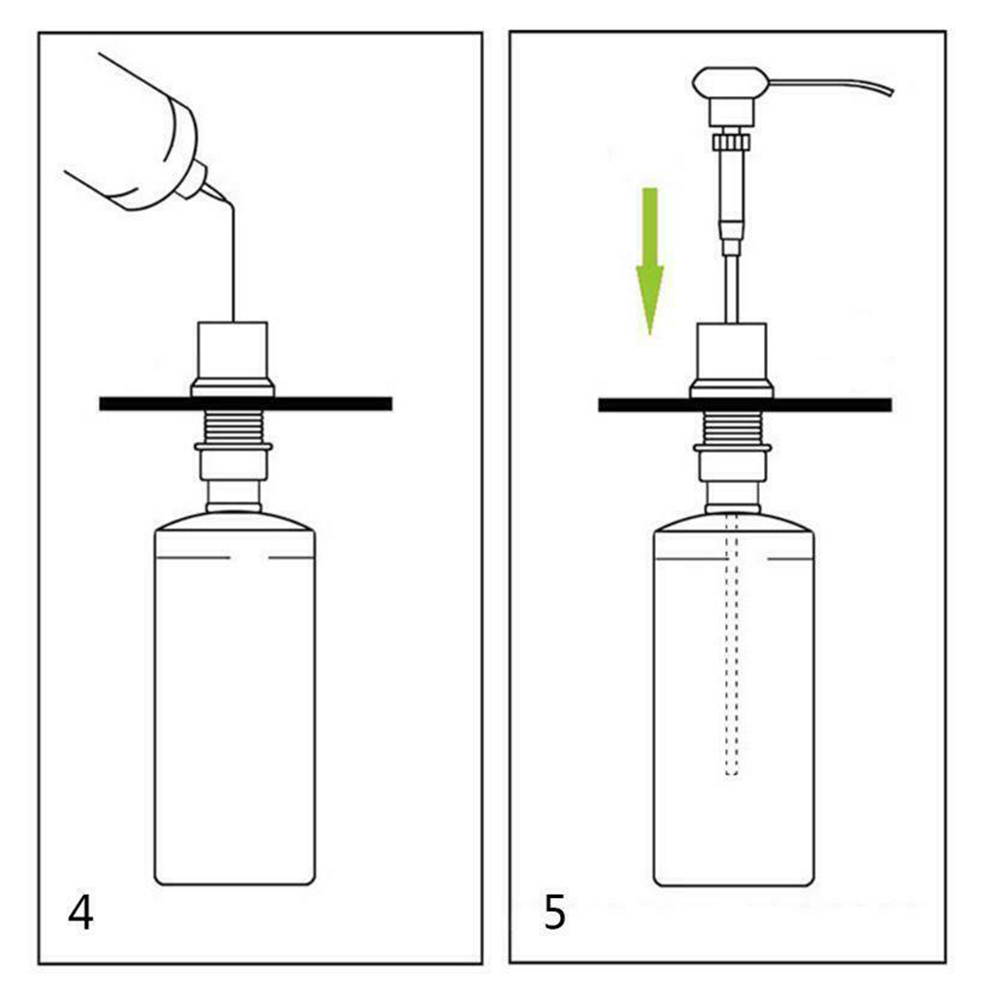 4

5