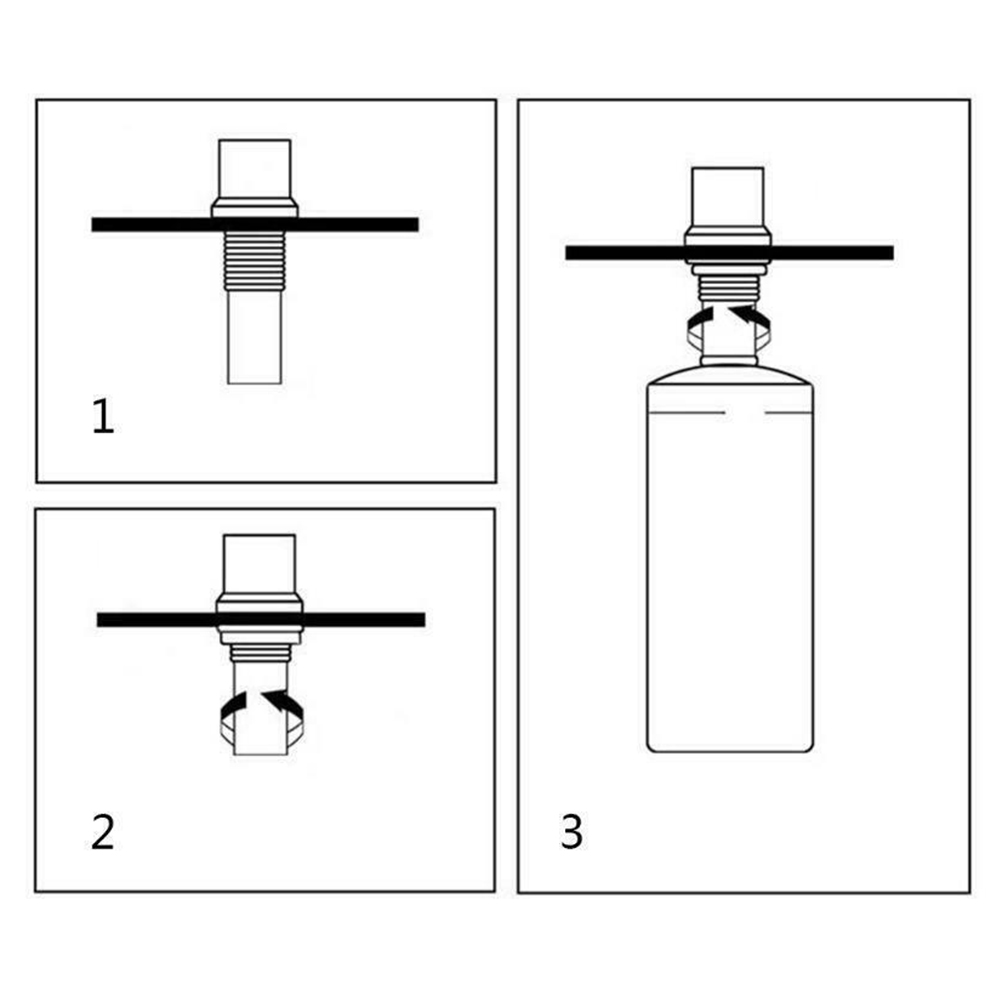 1

2

3