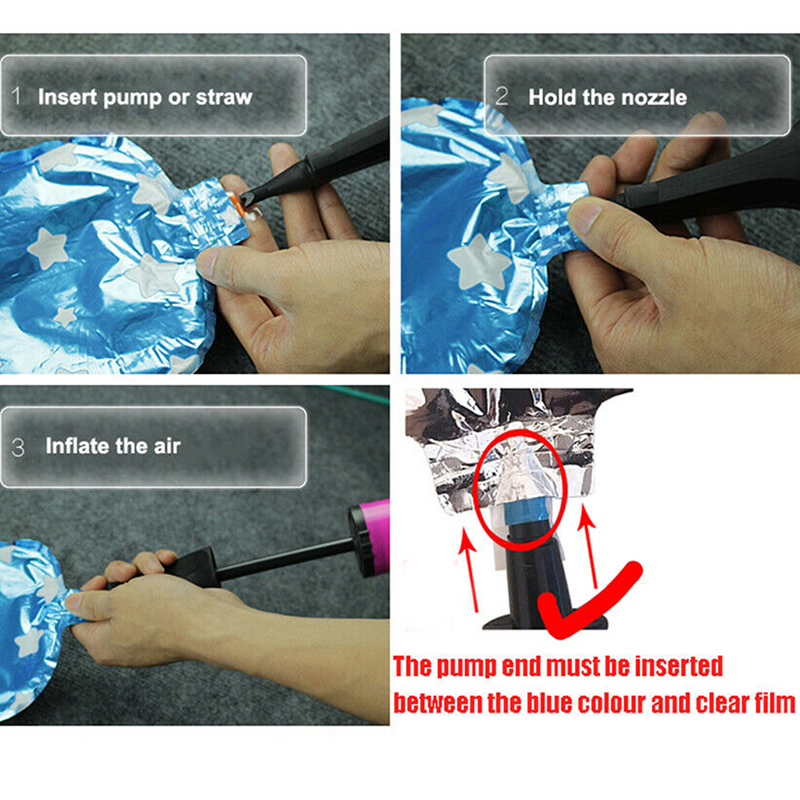 1 Insert pump or straw

2 Hold the nozzle

3 Inflate the air

The pump end must be inserted between the blue colour and clear film