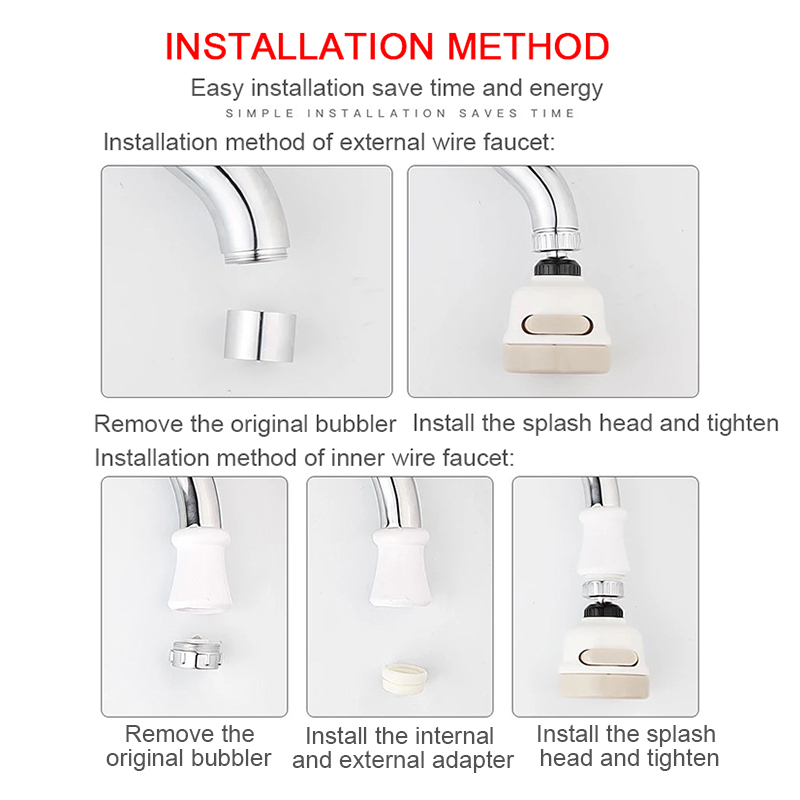 INSTALLATION METHOD

Easy installation save time and energy

SIMPLE INSTALLATION SAVES TIME

Installation method of external wire faucet:

Remove the original bubbler

Install the splash head and tighten

Installation method of inner wire faucet:

Remove the original bubbler

Install the internal and external adapter

Install the splash head and tighten