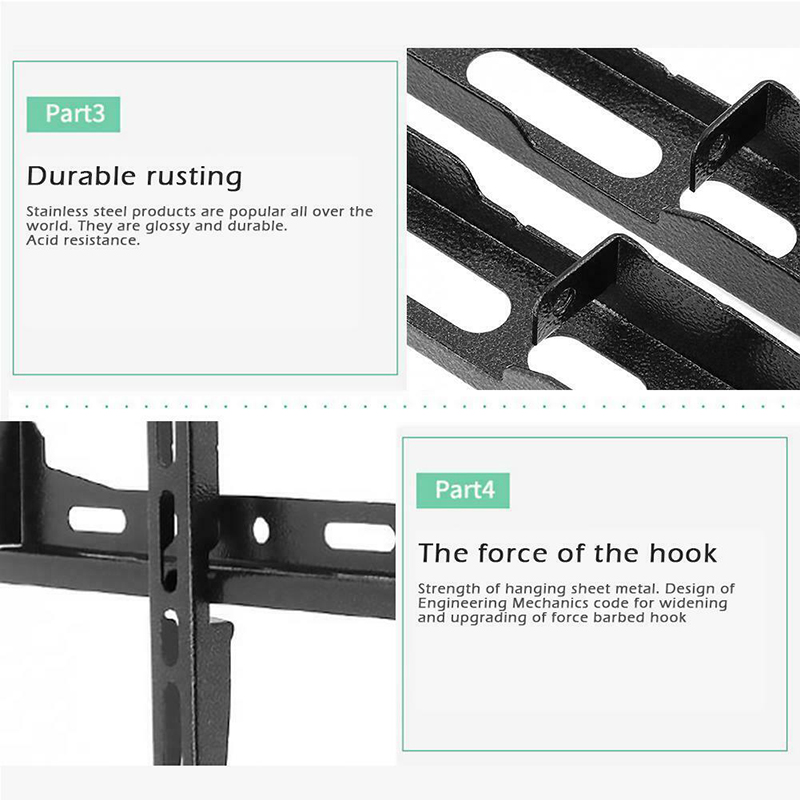 Part3

Durable rusting

Stainless steel products are popular all over the world. They are glossy and durable. Acid resistance.

Part4

The force of the hook

Strength of hanging sheet metal. Design of Engineering Mechanics code for widening and upgrading of force barbed hook