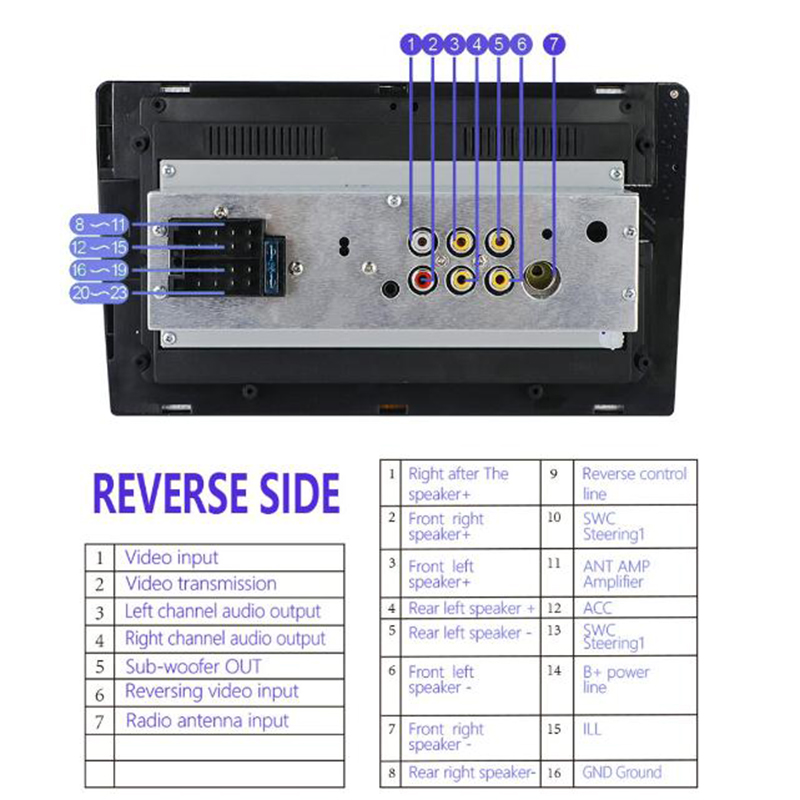 1 2 3 4 5 6 7

8 ~ 11
12 ~ 15
16 ~ 19
20 ~ 23

REVERSE SIDE

| 1 | Video input |
|---|---|
| 2 | Video transmission |
| 3 | Left channel audio output |
| 4 | Right channel audio output |
| 5 | Sub-woofer OUT |
| 6 | Reversing video input |
| 7 | Radio antenna input |
| | |
| | |

| 1 | Right after The speaker+ | 9 | Reverse control line |
|---|---|---|---|
| 2 | Front right speaker+ | 10 | SWC Steering1 |
| 3 | Front left speaker+ | 11 | ANT AMP Amplifier |
| 4 | Rear left speaker + | 12 | ACC |
| 5 | Rear left speaker - | 13 | SWC Steering1 |
| 6 | Front left speaker - | 14 | B+ power line |
| 7 | Front right speaker - | 15 | ILL |
| 8 | Rear right speaker- | 16 | GND Ground |