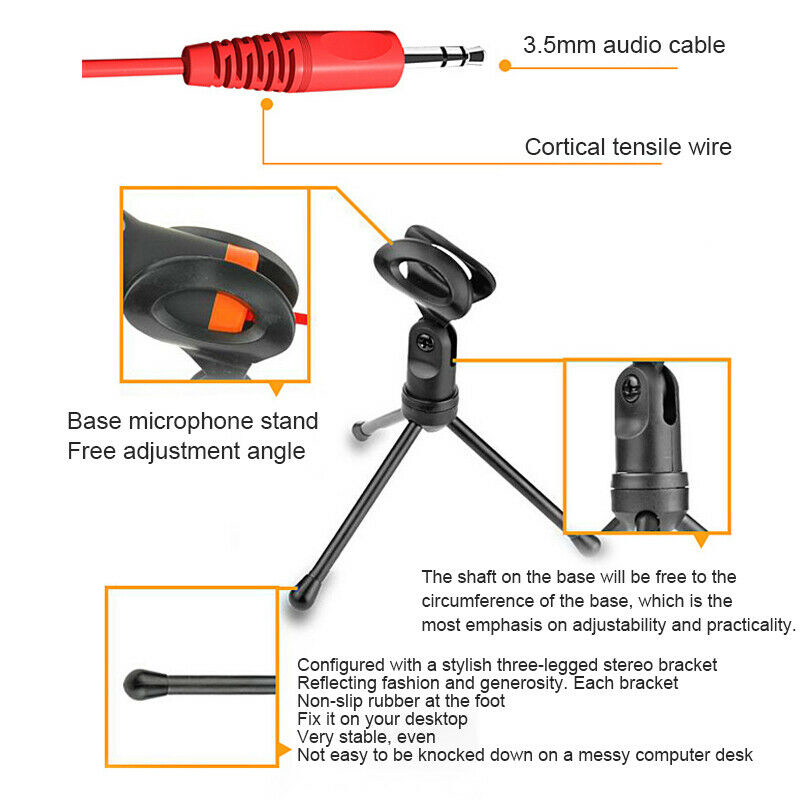 3.5mm audio cable

Cortical tensile wire

Base microphone stand
Free adjustment angle

The shaft on the base will be free to the circumference of the base, which is the most emphasis on adjustability and practicality.

Configured with a stylish three-legged stereo bracket
Reflecting fashion and generosity. Each bracket
Non-slip rubber at the foot
Fix it on your desktop
Very stable, even
Not easy to be knocked down on a messy computer desk