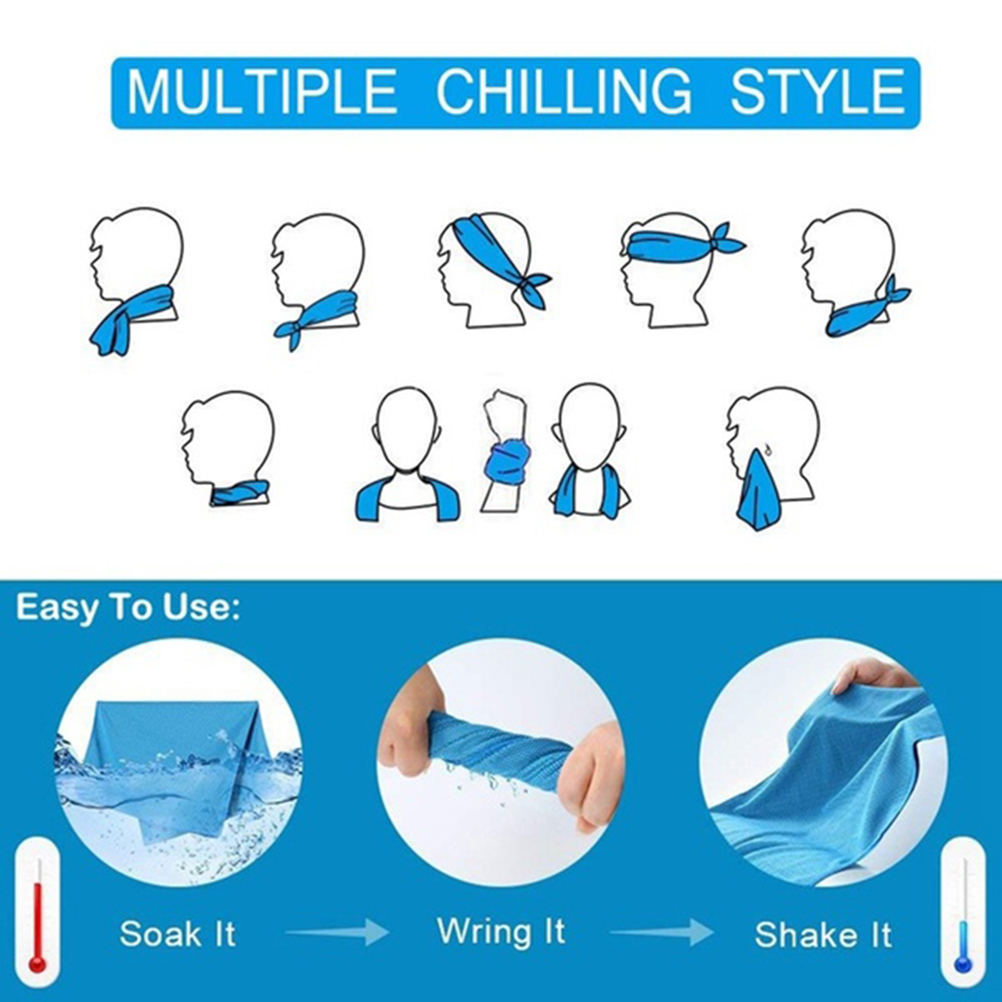 MULTIPLE CHILLING STYLE

Easy To Use:

Soak It

Wring It

Shake It