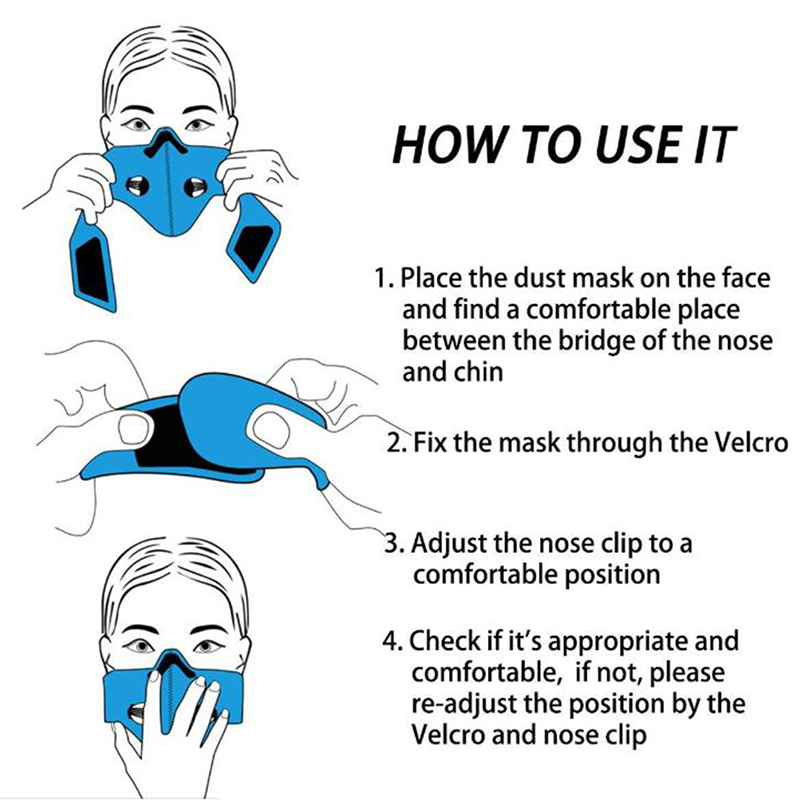 HOW TO USE IT

1. Place the dust mask on the face and find a comfortable place between the bridge of the nose and chin

2. Fix the mask through the Velcro

3. Adjust the nose clip to a comfortable position

4. Check if it's appropriate and comfortable, if not, please re-adjust the position by the Velcro and nose clip