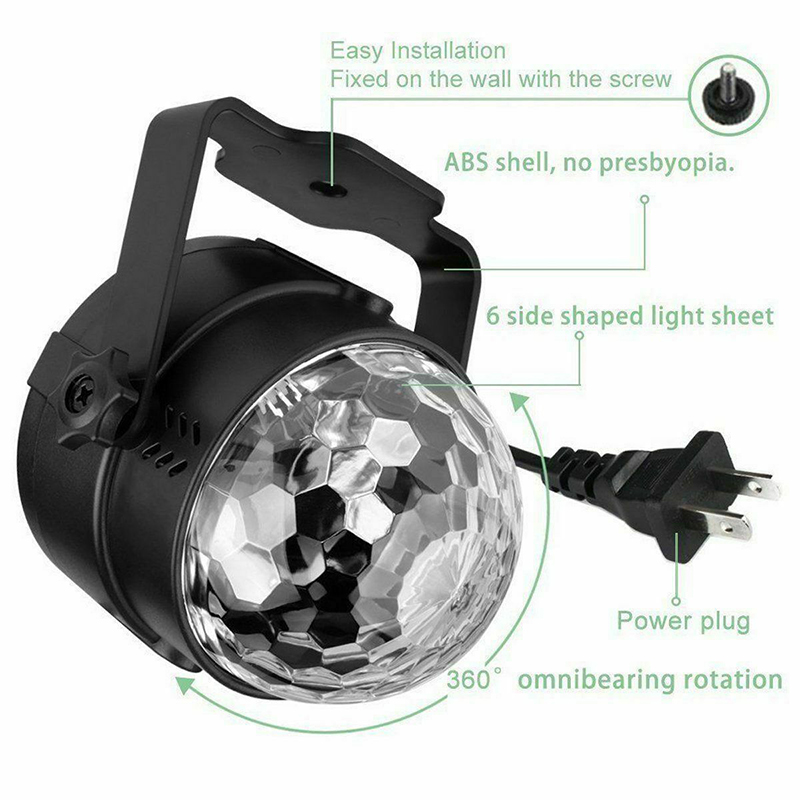 Easy Installation
Fixed on the wall with the screw

ABS shell, no presbyopia.

6 side shaped light sheet

Power plug

360° omnibearing rotation