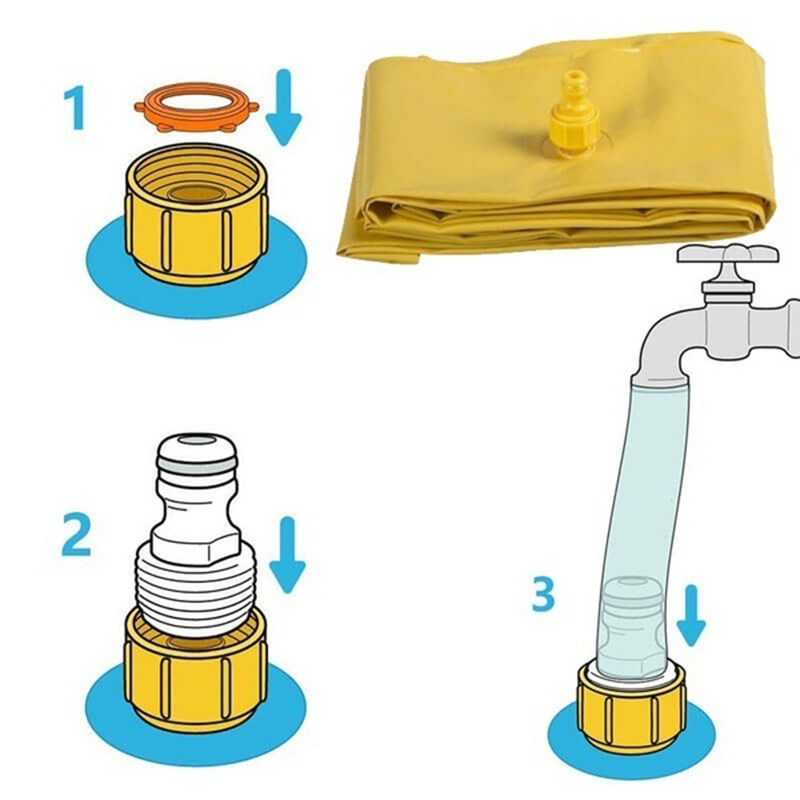 1

2

3