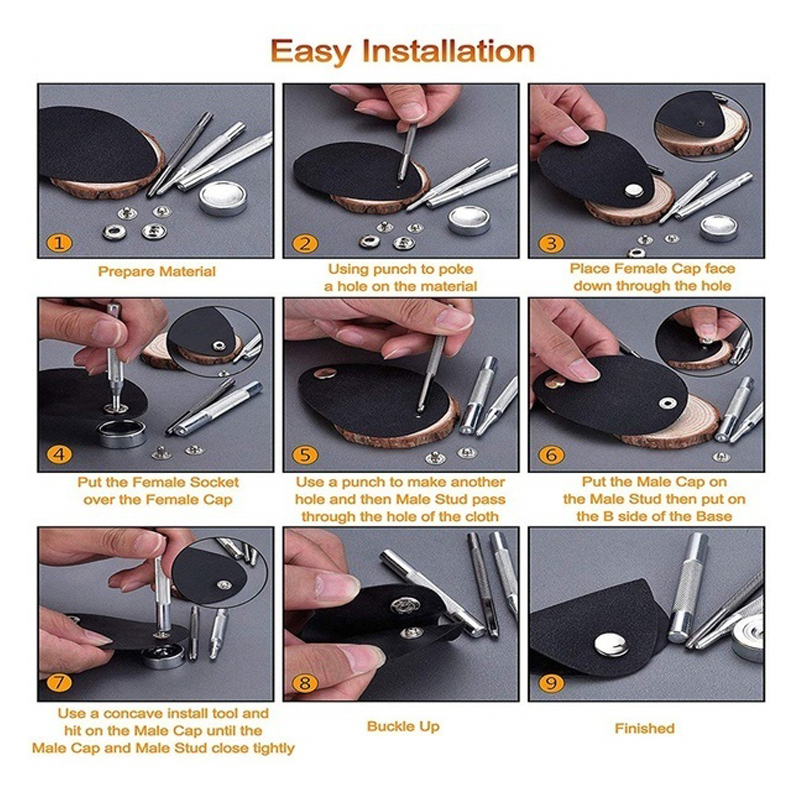 Easy Installation

1
Prepare Material

2
Using punch to poke a hole on the material

3
Place Female Cap face down through the hole

4
Put the Female Socket over the Female Cap

5
Use a punch to make another hole and then Male Stud pass through the hole of the cloth

6
Put the Male Cap on the Male Stud then put on the B side of the Base

7
Use a concave install tool and hit on the Male Cap until the Male Cap and Male Stud close tightly

8
Buckle Up

9
Finished