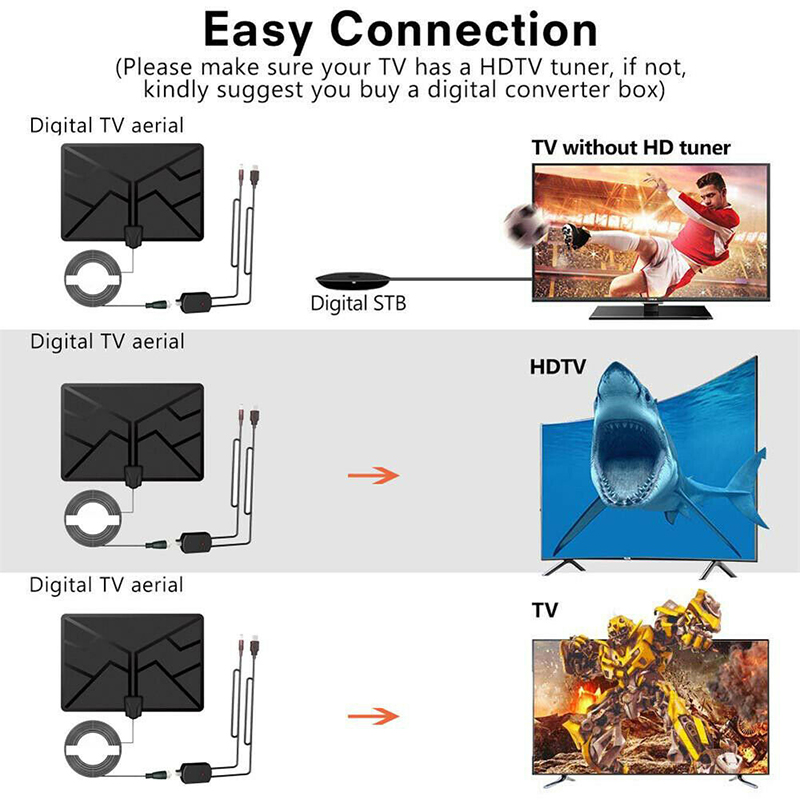 Easy Connection

(Please make sure your TV has a HDTV tuner, if not, kindly suggest you buy a digital converter box)

Digital TV aerial

TV without HD tuner

Digital STB

Digital TV aerial

HDTV

Digital TV aerial

TV