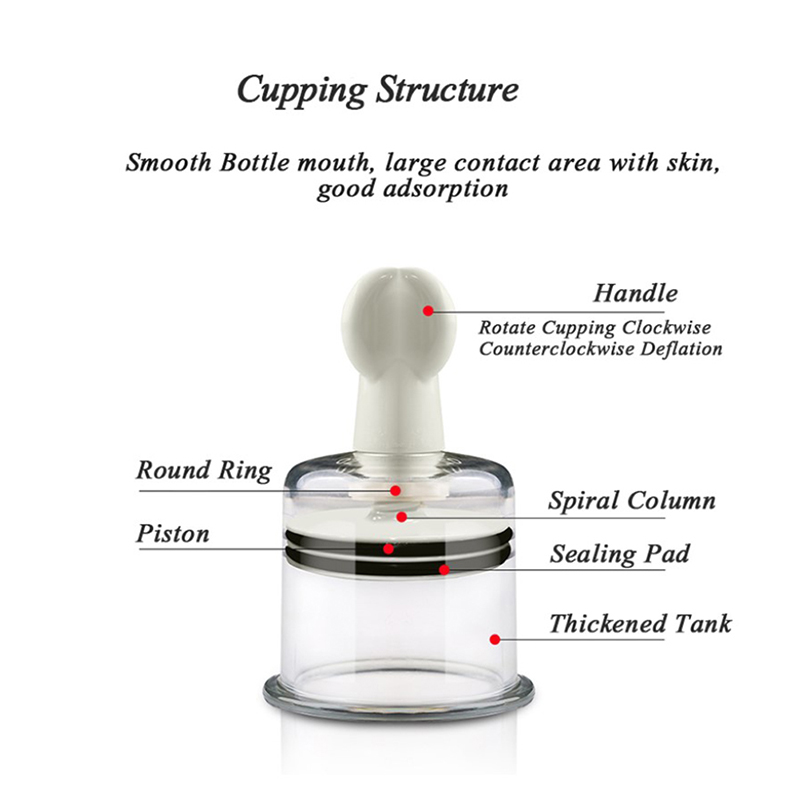 Cupping Structure

Smooth Bottle mouth, large contact area with skin, good adsorption

Handle
Rotate Cupping Clockwise
Counterclockwise Deflation

Round Ring

Spiral Column

Piston

Sealing Pad

Thickened Tank