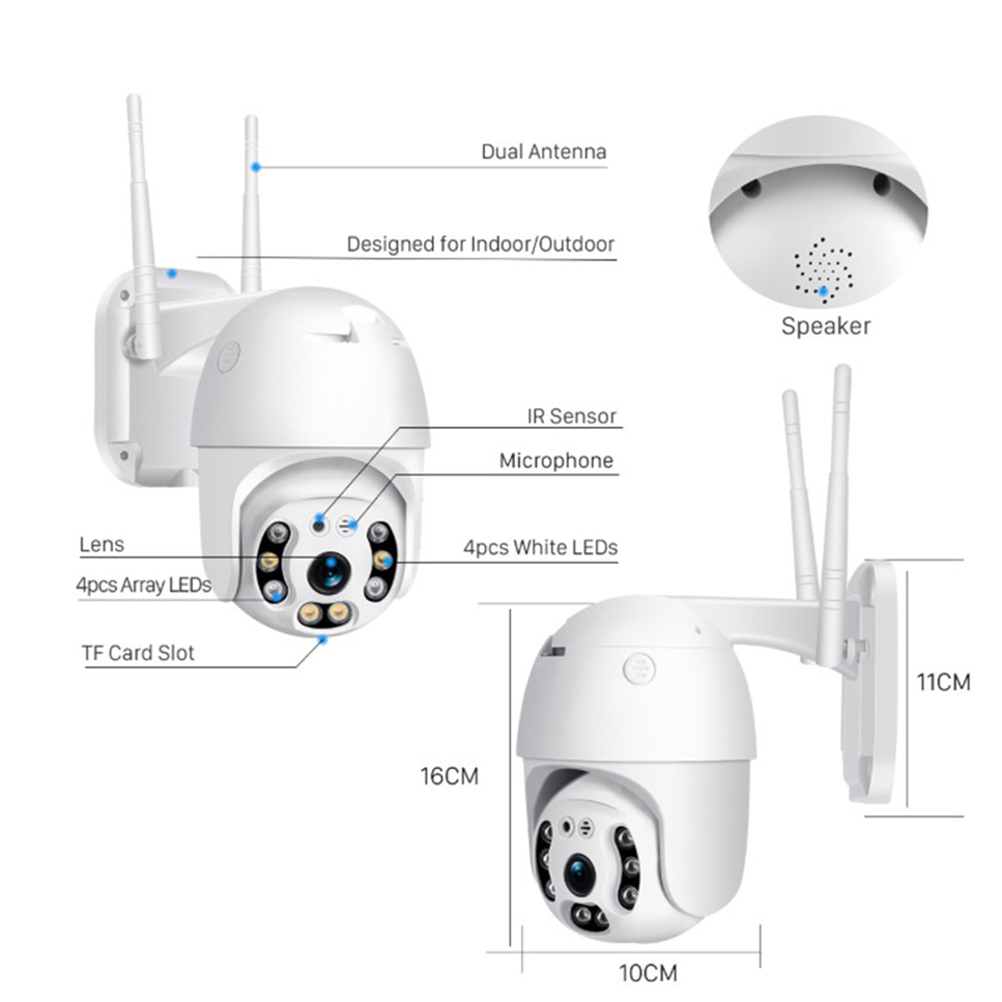 Dual Antenna

Designed for Indoor/Outdoor

Speaker

IR Sensor

Microphone

Lens

4pcs White LEDs

4pcs Array LEDs

TF Card Slot

11CM

16CM

10CM