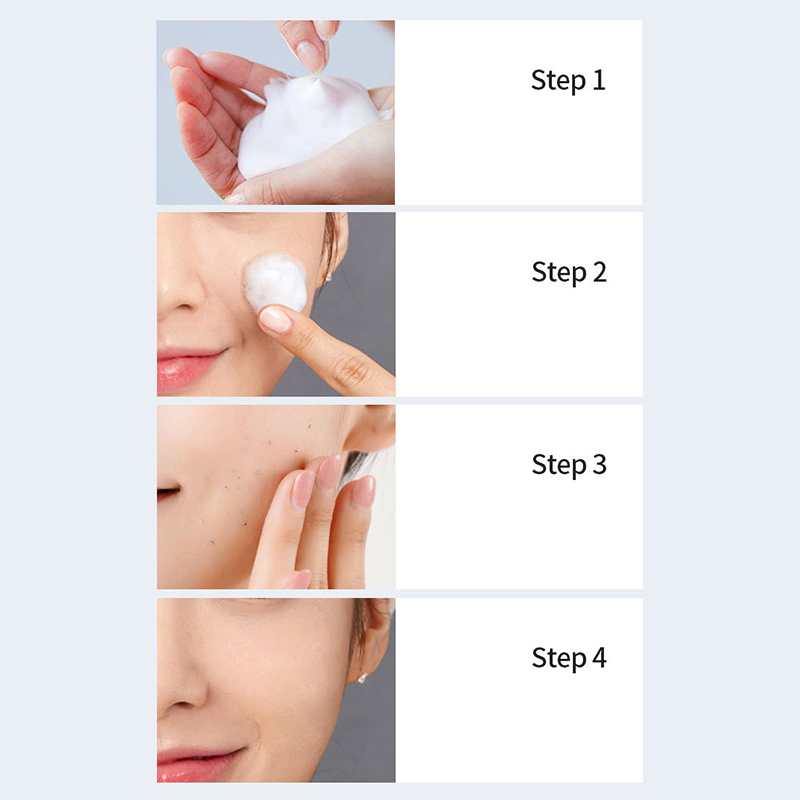 Step 1

Step 2

Step 3

Step 4