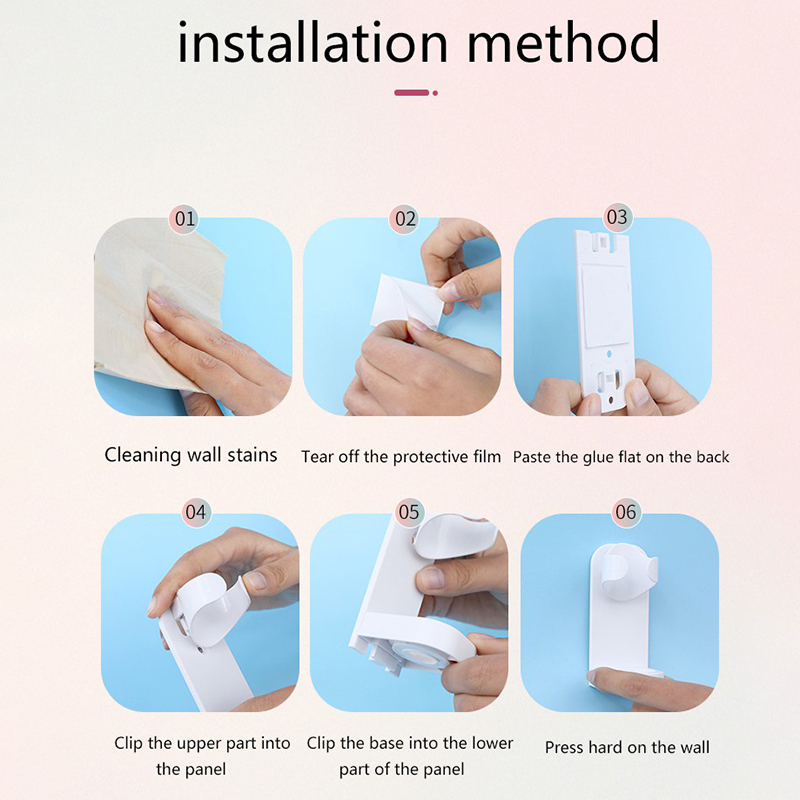 installation method

01

Cleaning wall stains

02

Tear off the protective film

03

Paste the glue flat on the back

04

Clip the upper part into the panel

05

Clip the base into the lower part of the panel

06

Press hard on the wall