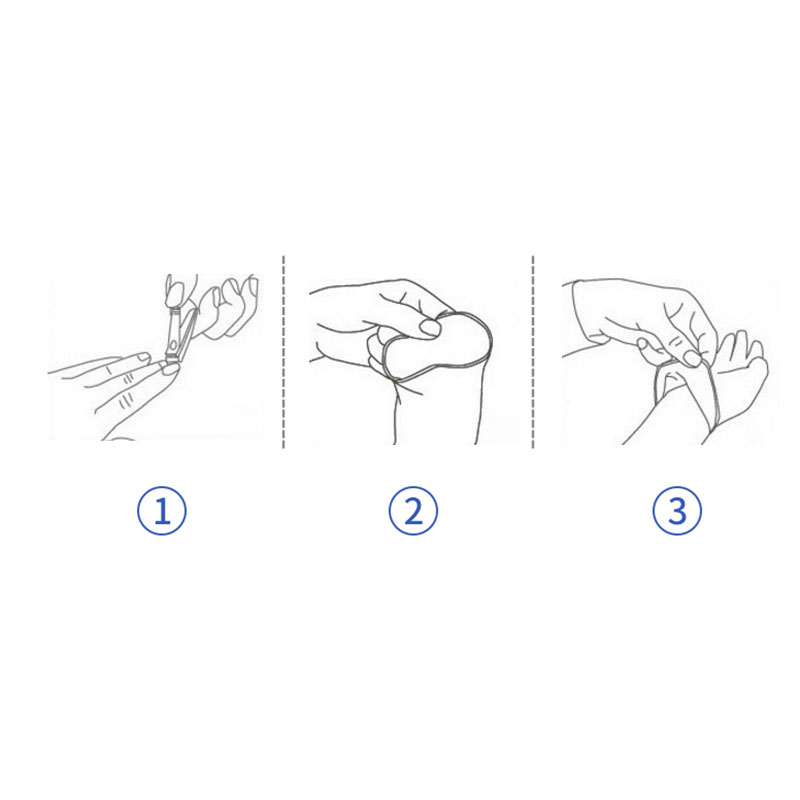 ①

②

③