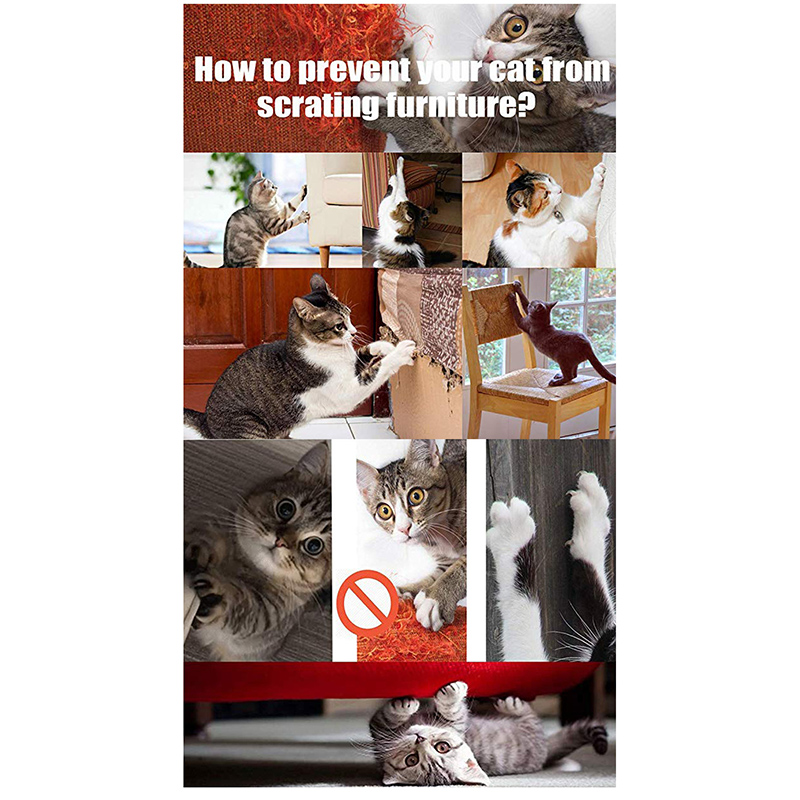 How to prevent your cat from scrating furniture?