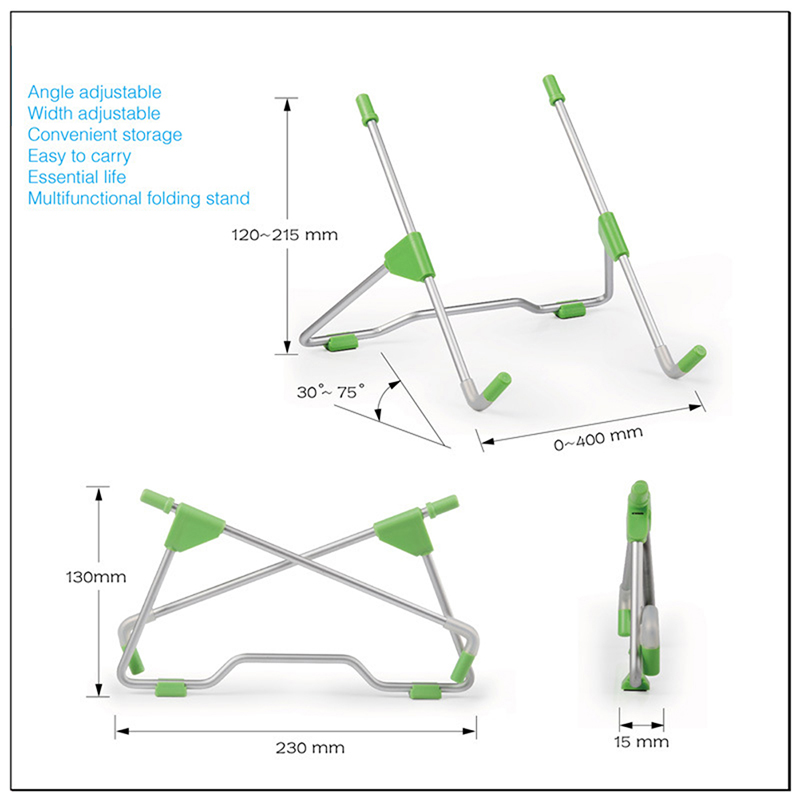 Angle adjustable
Width adjustable
Convenient storage
Easy to carry
Essential life
Multifunctional folding stand

120~215 mm

30°~ 75°

0~400 mm

130mm

230 mm

15 mm