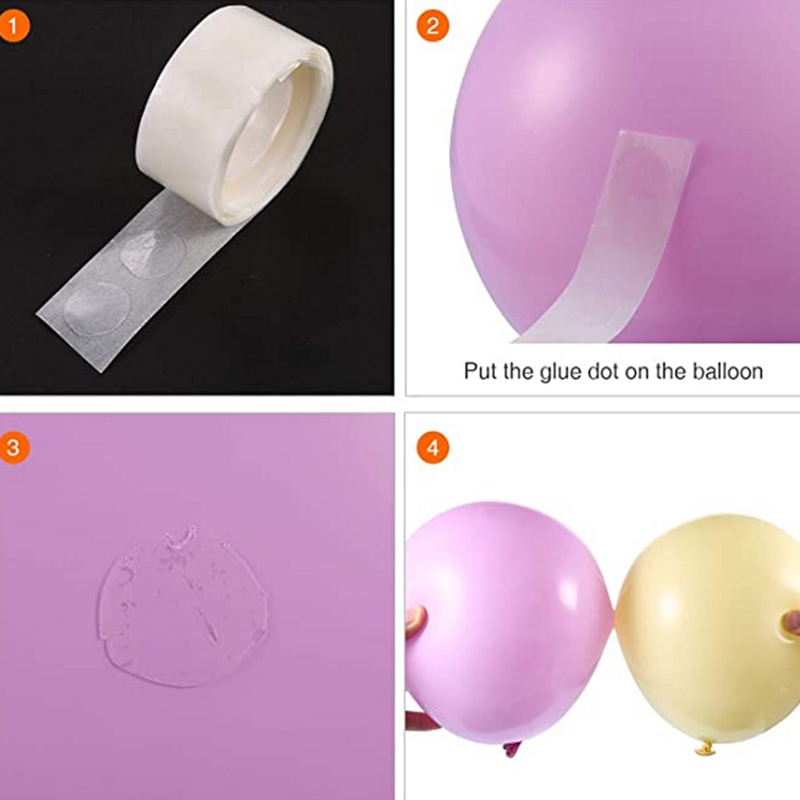 1

2

Put the glue dot on the balloon

3

4