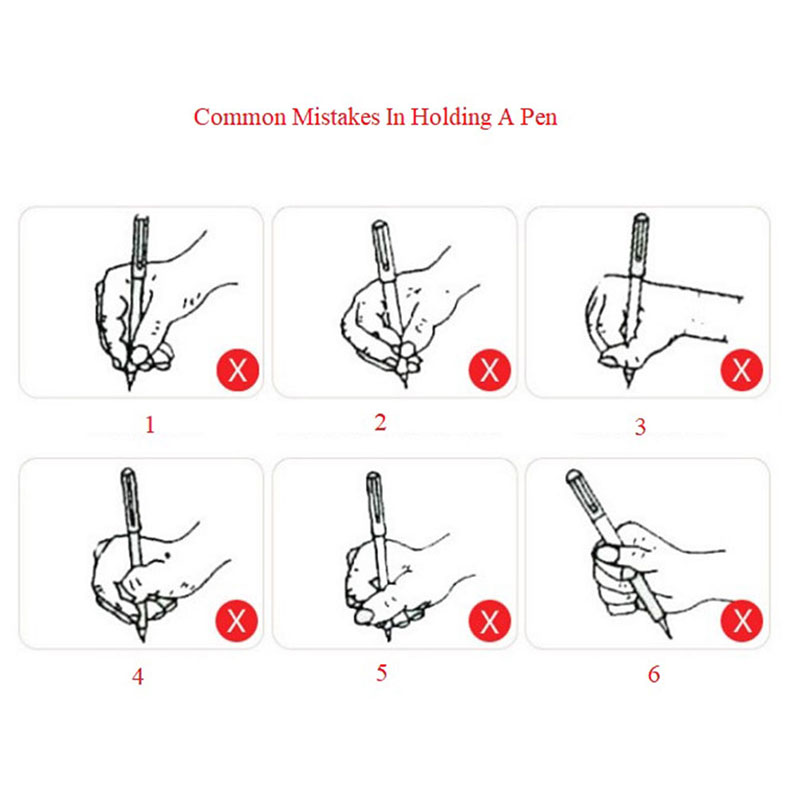 Common Mistakes In Holding A Pen

X

1

X

2

X

3

X

4

X

5

X

6