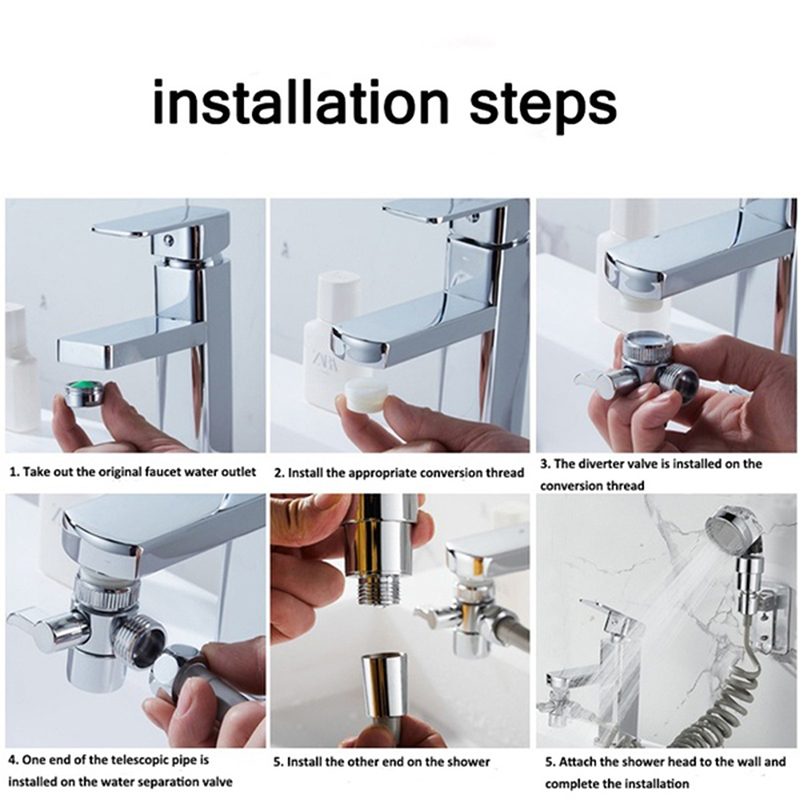 installation steps

1. Take out the original faucet water outlet

2. Install the appropriate conversion thread

3. The diverter valve is installed on the conversion thread

4. One end of the telescopic pipe is installed on the water separation valve

5. Install the other end on the shower

5. Attach the shower head to the wall and complete the installation