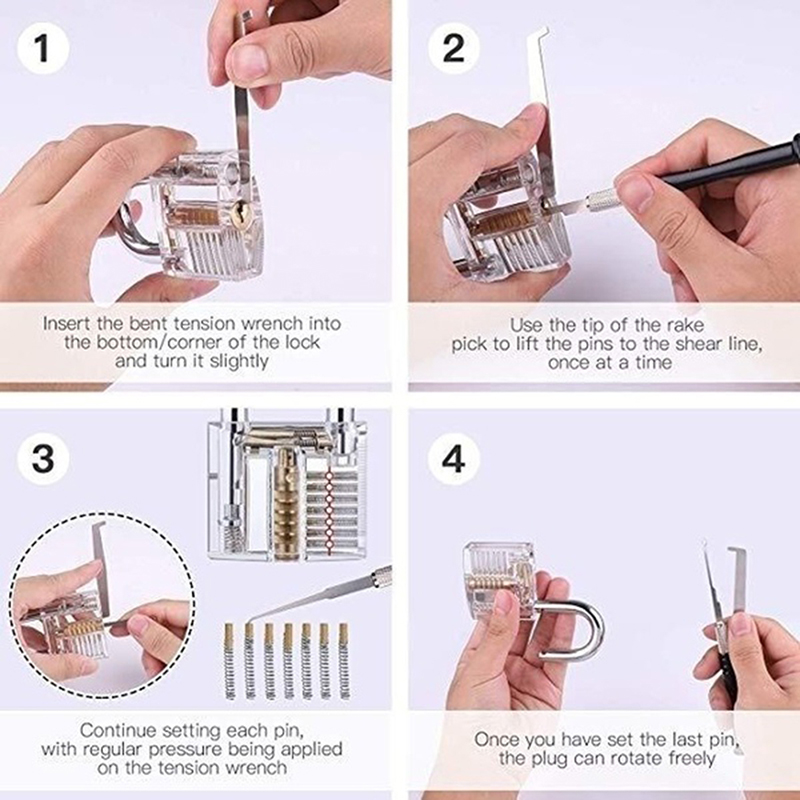 1

Insert the bent tension wrench into the bottom/corner of the lock and turn it slightly

2

Use the tip of the rake pick to lift the pins to the shear line, once at a time

3

Continue setting each pin, with regular pressure being applied on the tension wrench

4

Once you have set the last pin, the plug can rotate freely