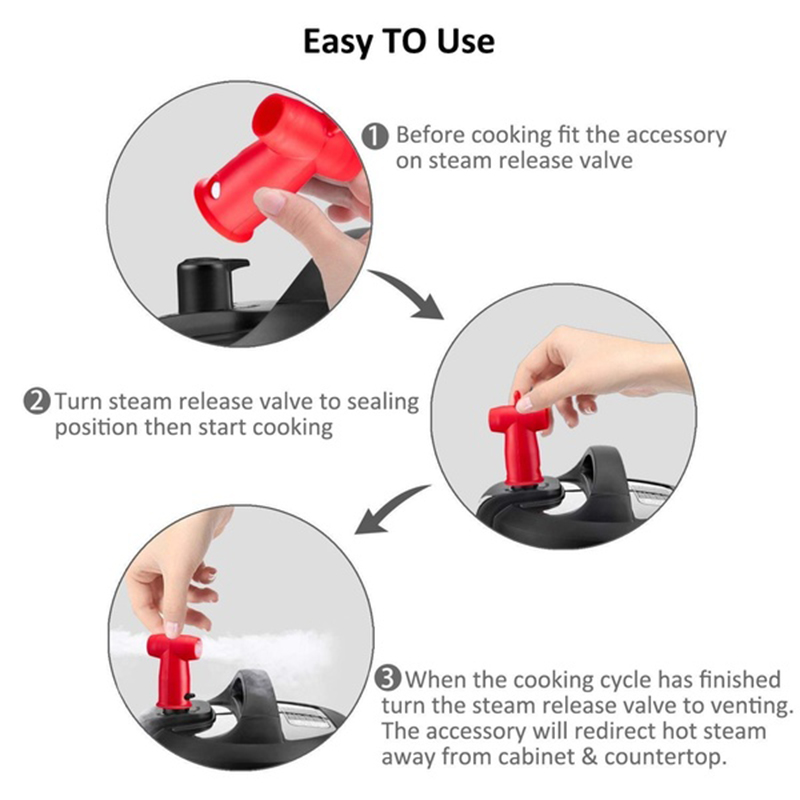 Easy TO Use

1 Before cooking fit the accessory on steam release valve

2 Turn steam release valve to sealing position then start cooking

3 When the cooking cycle has finished turn the steam release valve to venting. The accessory will redirect hot steam away from cabinet & countertop.