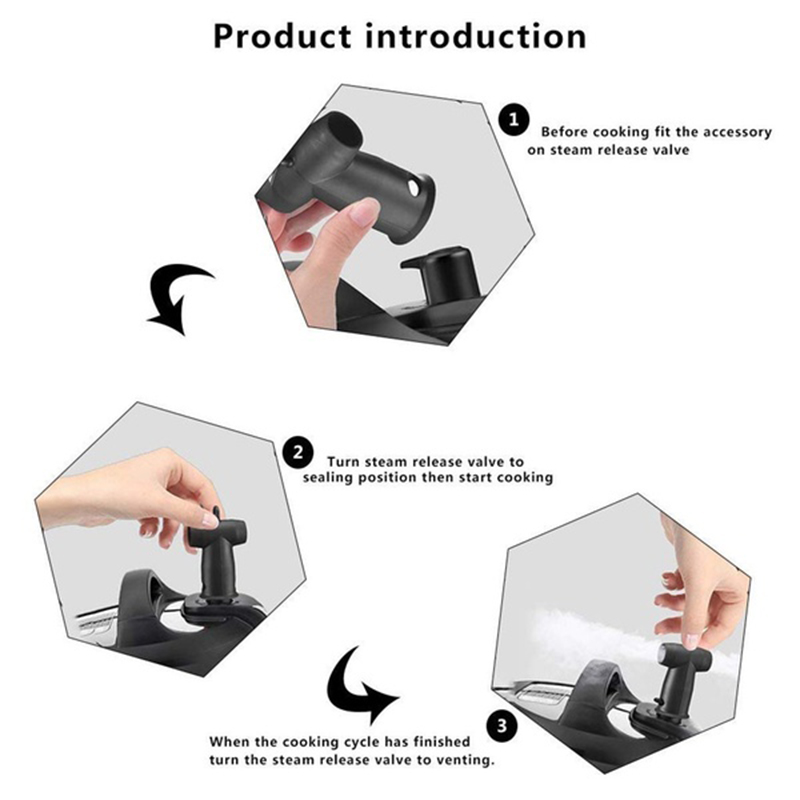 Product introduction

1 Before cooking fit the accessory on steam release valve

2 Turn steam release valve to sealing position then start cooking

3

When the cooking cycle has finished turn the steam release valve to venting.