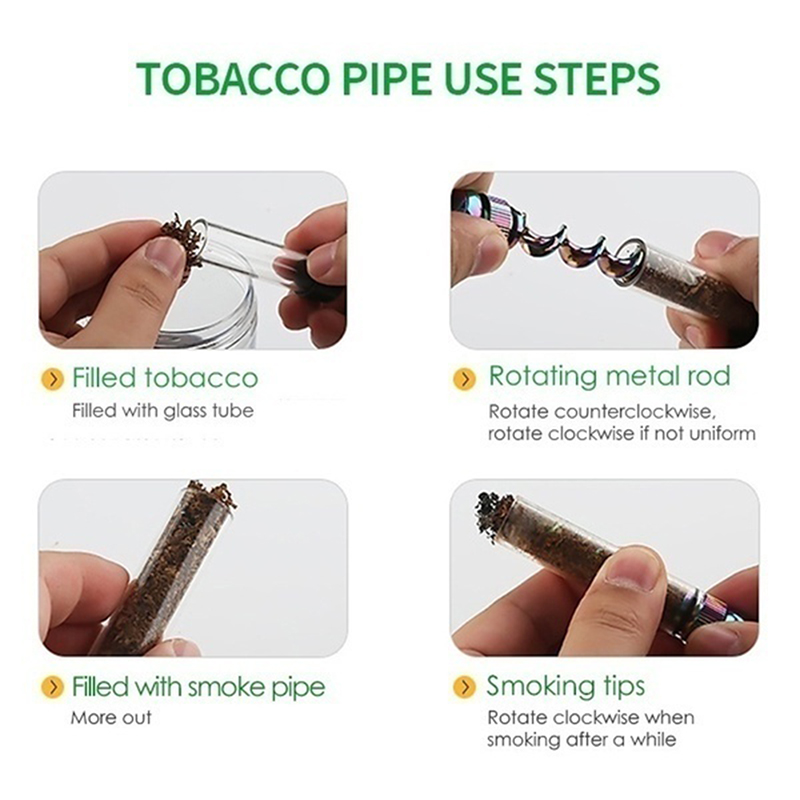 TOBACCO PIPE USE STEPS

Filled tobacco
Filled with glass tube

Rotating metal rod
Rotate counterclockwise, rotate clockwise if not uniform

Filled with smoke pipe
More out

Smoking tips
Rotate clockwise when smoking after a while