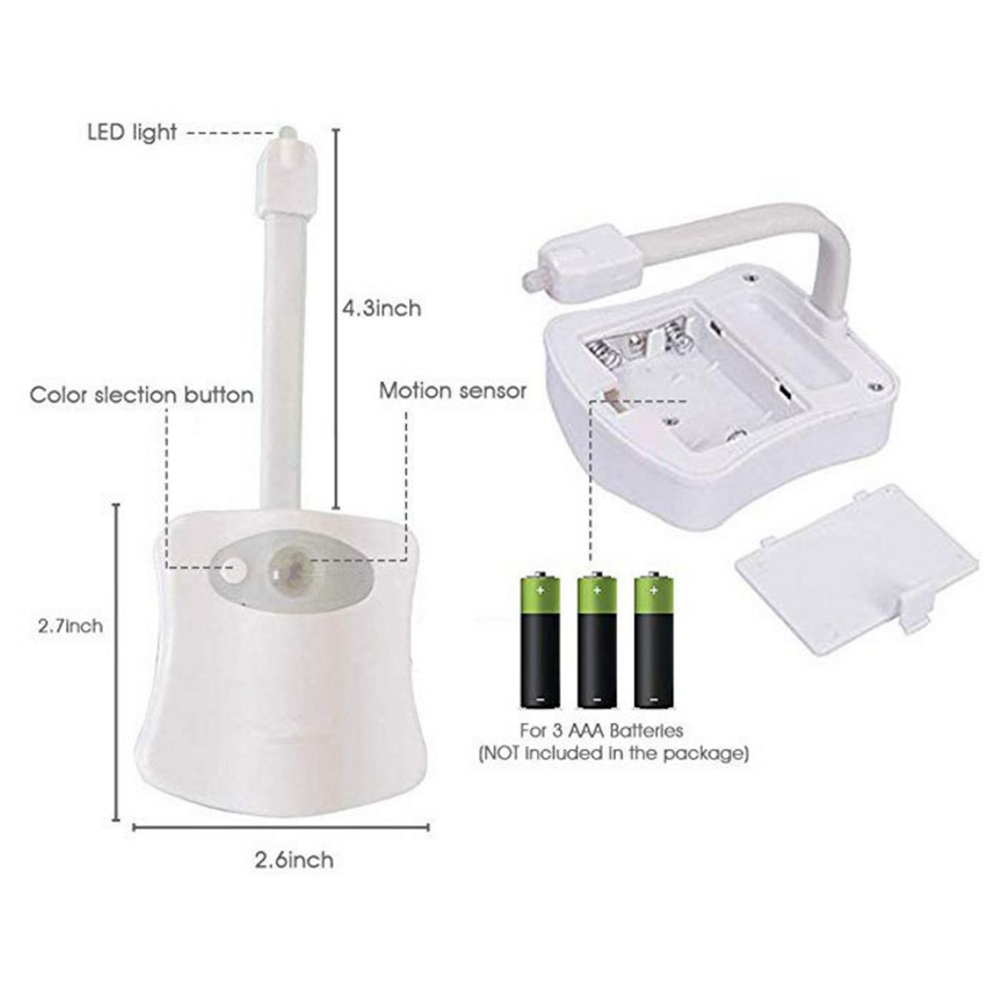 LED light

4.3inch

Color slection button

Motion sensor

2.7inch

2.6inch

For 3 AAA Batteries
(NOT included in the package)