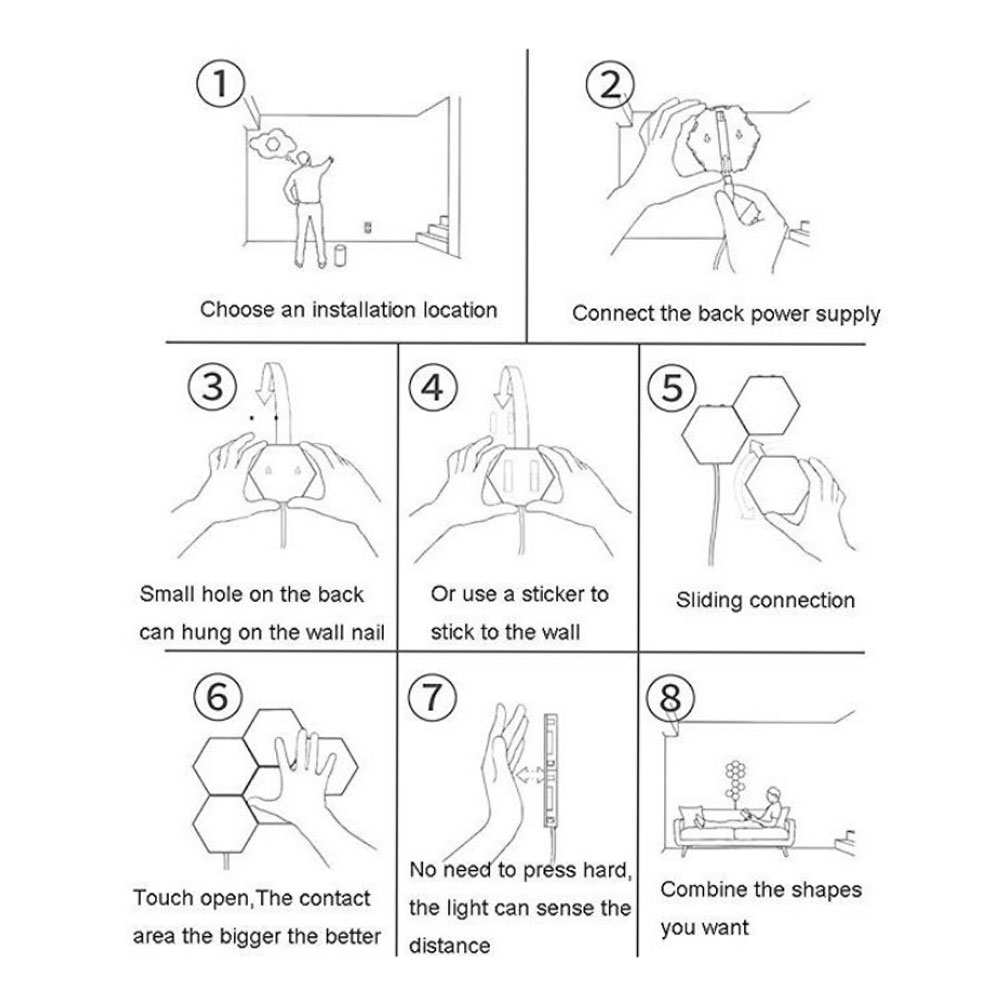 ①
Choose an installation location

②
Connect the back power supply

③
Small hole on the back can hung on the wall nail

④
Or use a sticker to stick to the wall

⑤
Sliding connection

⑥
Touch open,The contact area the bigger the better

⑦
No need to press hard, the light can sense the distance

⑧
Combine the shapes you want