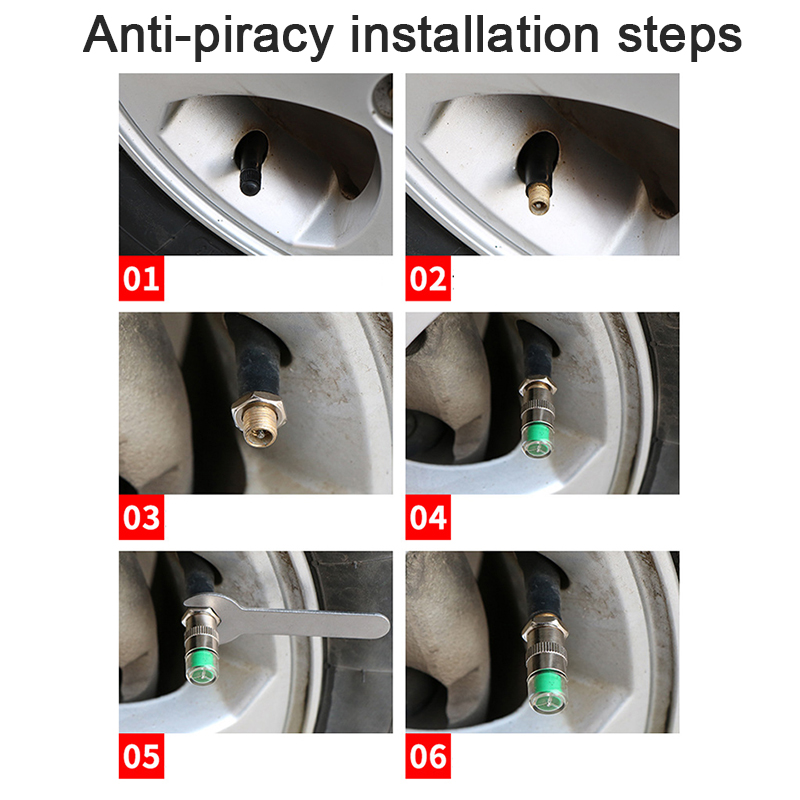 Anti-piracy installation steps

01

02

03

04

05

06