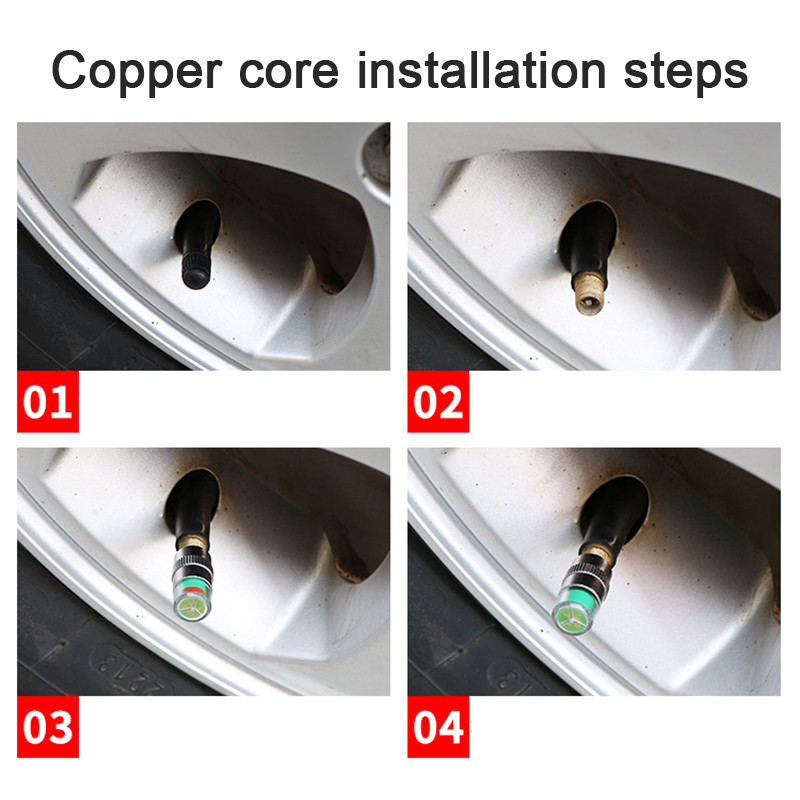 Copper core installation steps

01

02

03

04