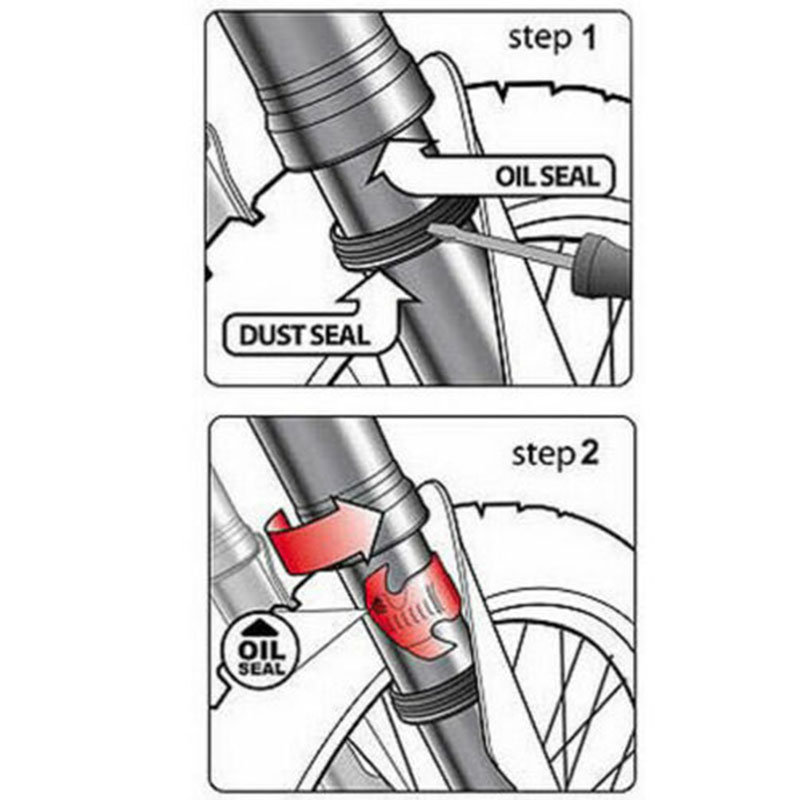 step 1

OIL SEAL

DUST SEAL

step 2

OIL SEAL