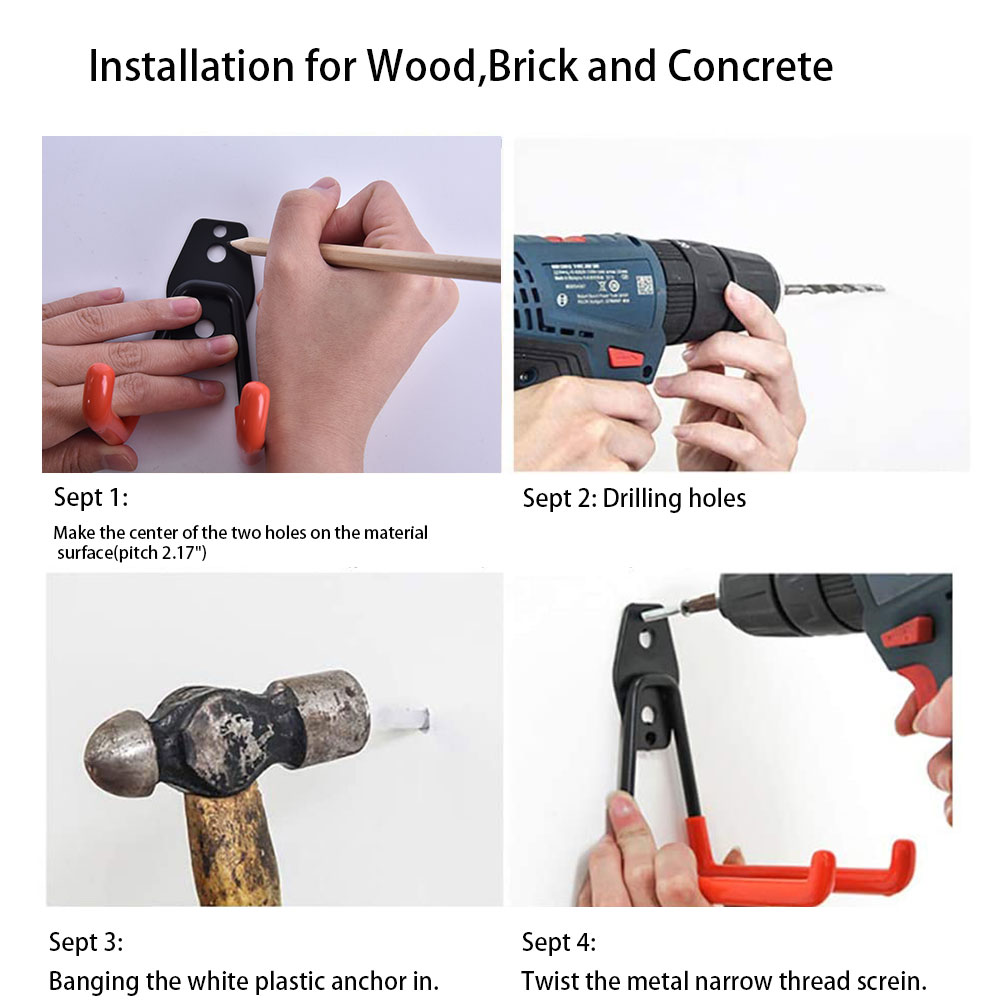 Installation for Wood,Brick and Concrete

Sept 1:

Make the center of the two holes on the material surface(pitch 2.17")

Sept 2: Drilling holes

Sept 3:

Banging the white plastic anchor in.

Sept 4:

Twist the metal narrow thread screin.