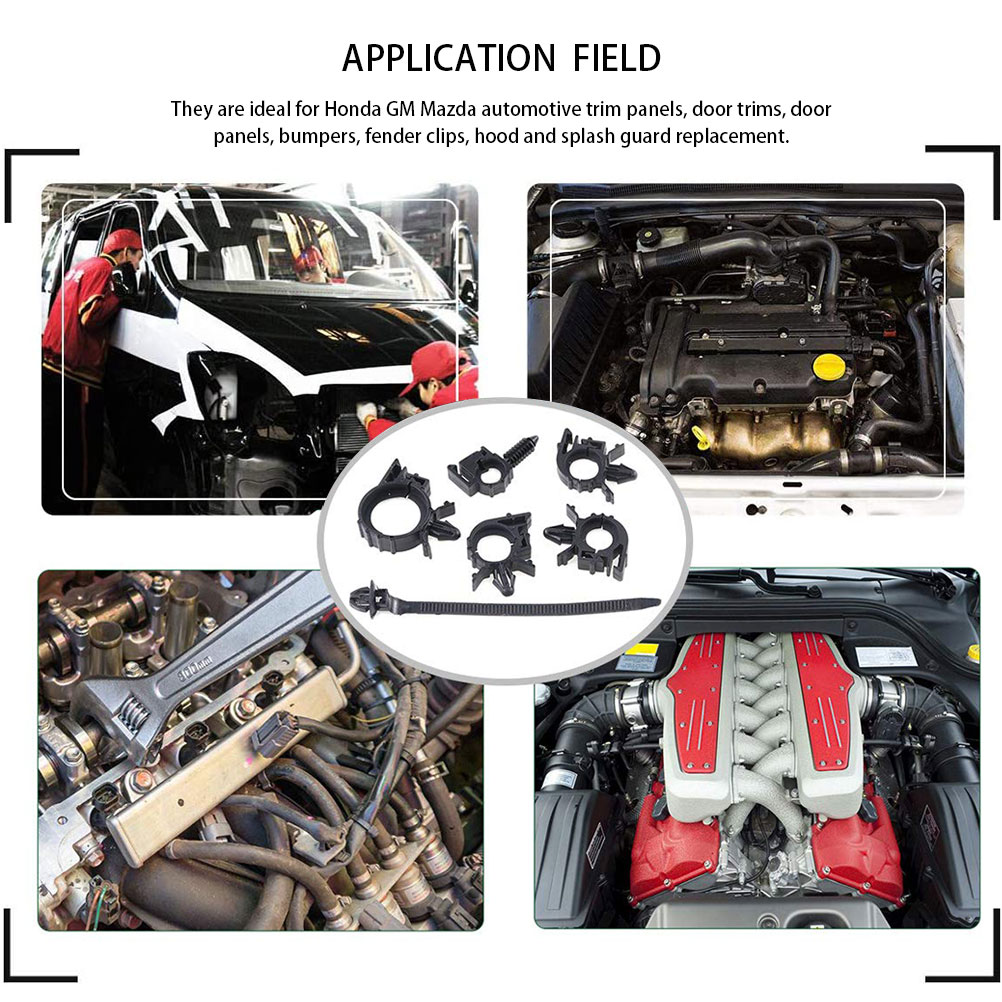 APPLICATION FIELD

They are ideal for Honda GM Mazda automotive trim panels, door trims, door panels, bumpers, fender clips, hood and splash guard replacement.