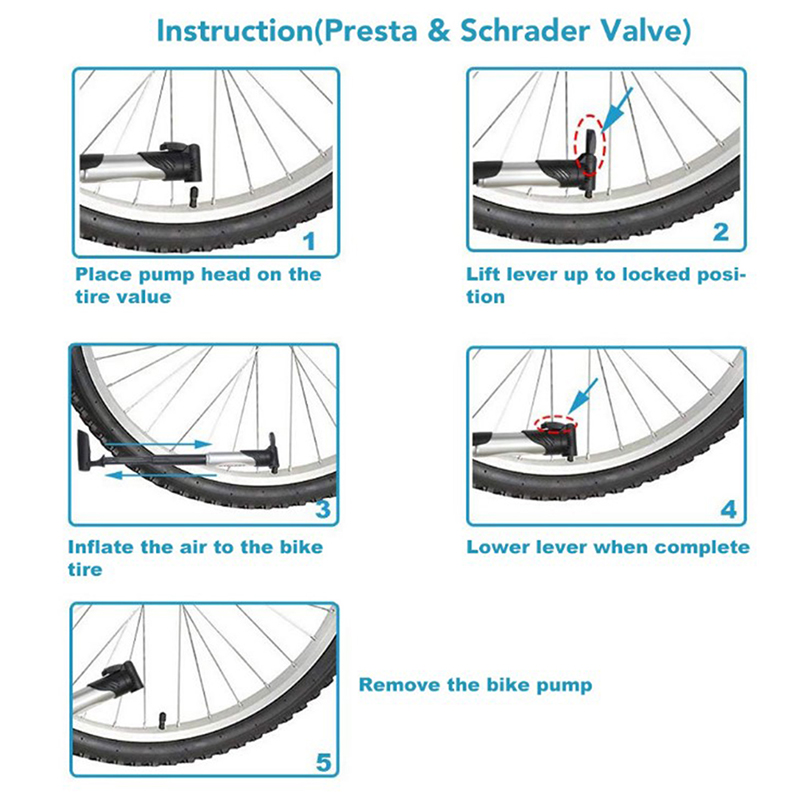 Instruction(Presta & Schrader Valve)

1

Place pump head on the tire value

2

Lift lever up to locked position

3

Inflate the air to the bike tire

4

Lower lever when complete

5

Remove the bike pump